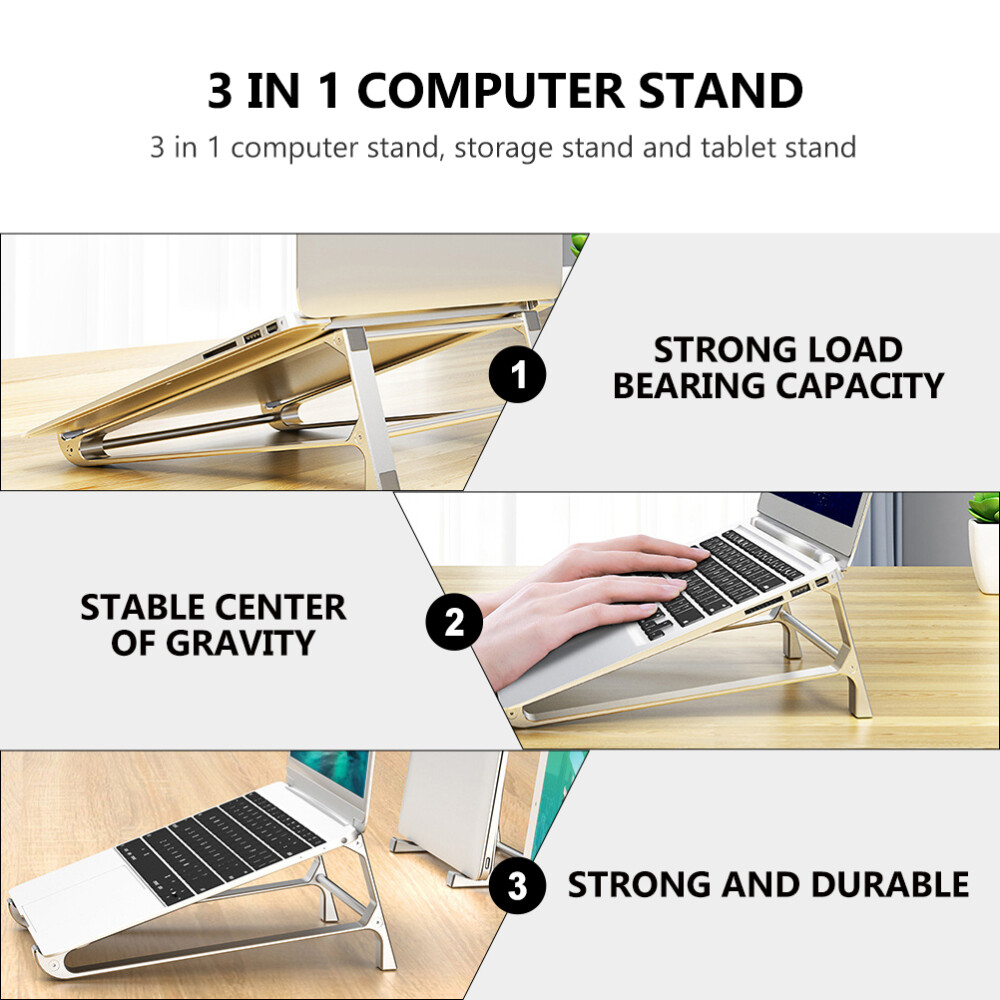 3 IN 1 COMPUTER STAND

3 in 1 computer stand, storage stand and tablet stand

1

STRONG LOAD BEARING CAPACITY

STABLE CENTER OF GRAVITY

2

3

STRONG AND DURABLE