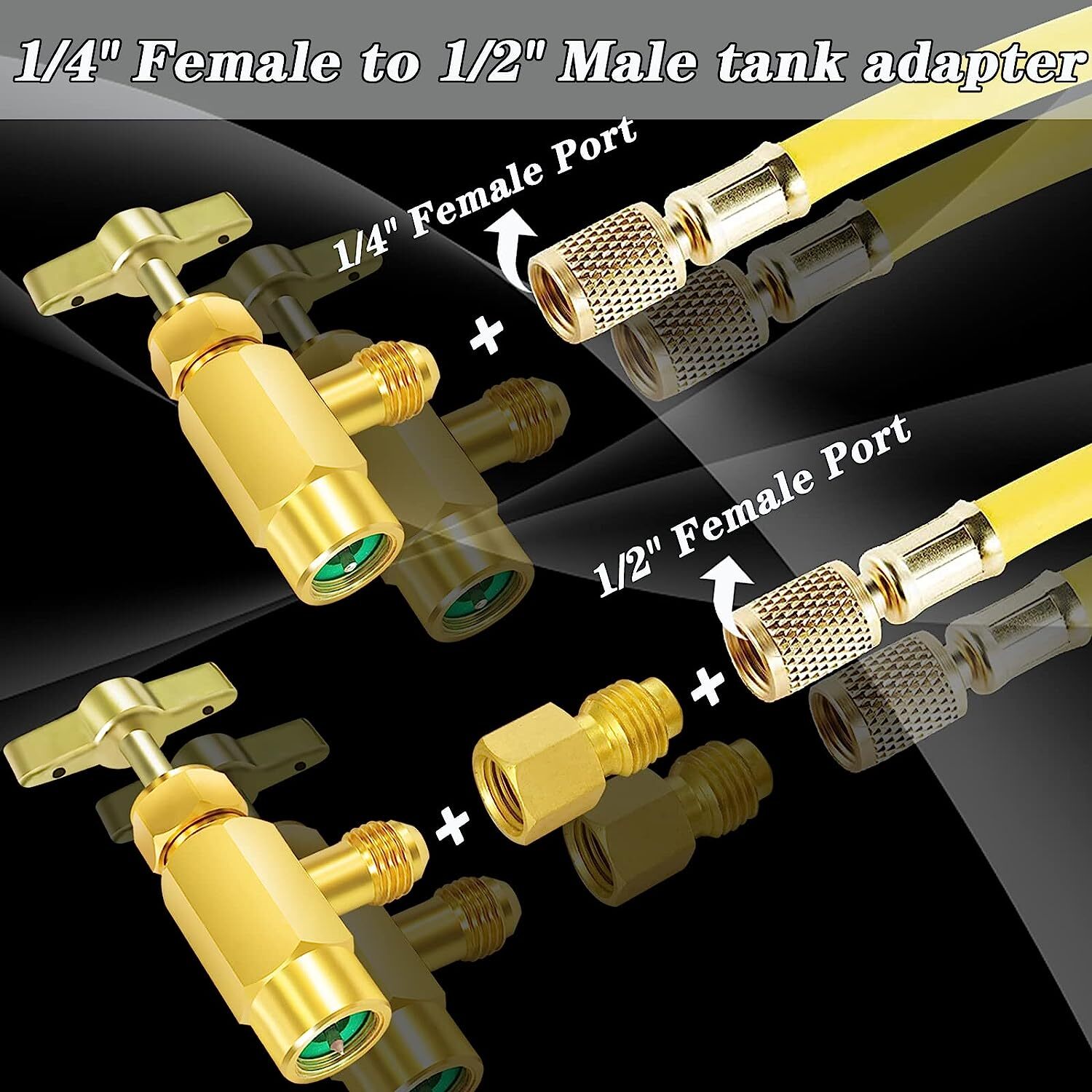 1/4" Female to 1/2" Male tank adapter

1/4" Female Port

+

1/2" Female Port

+

+