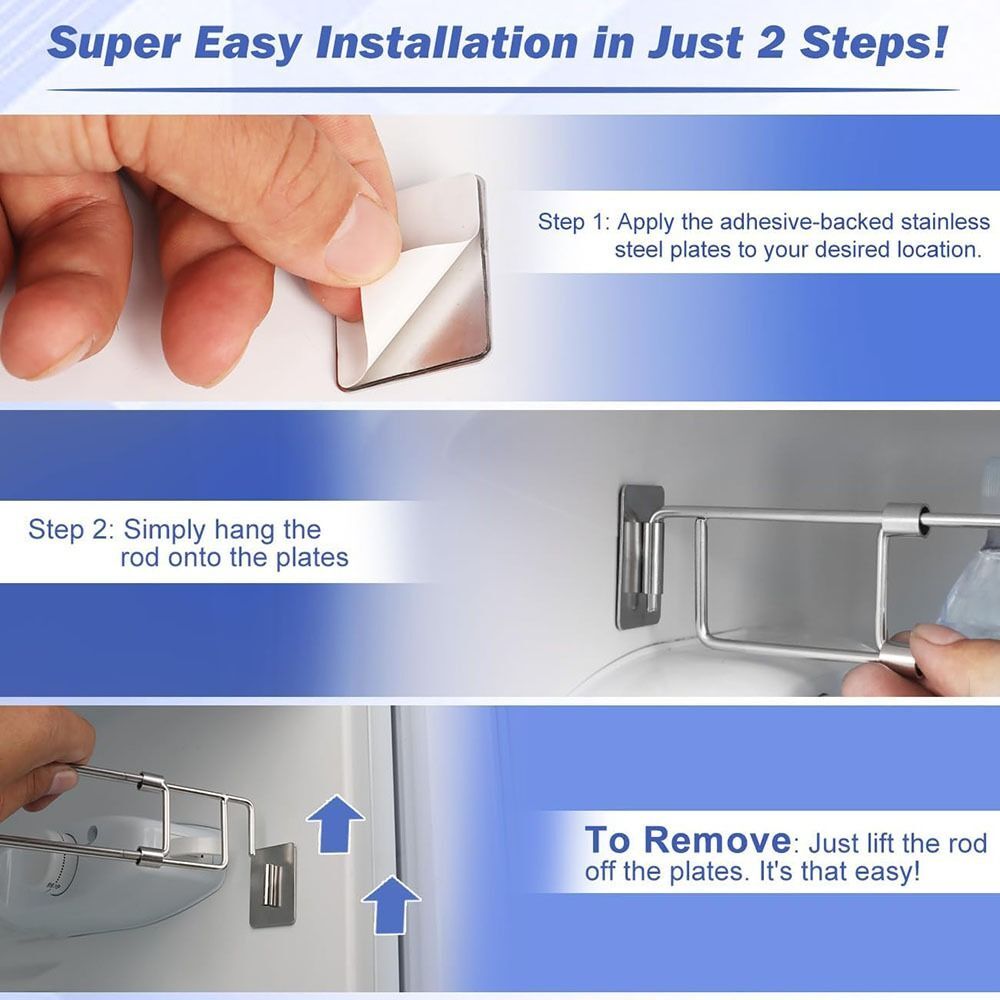 Super Easy Installation in Just 2 Steps!

Step 1: Apply the adhesive-backed stainless steel plates to your desired location.

Step 2: Simply hang the rod onto the plates

To Remove: Just lift the rod off the plates. It's that easy!