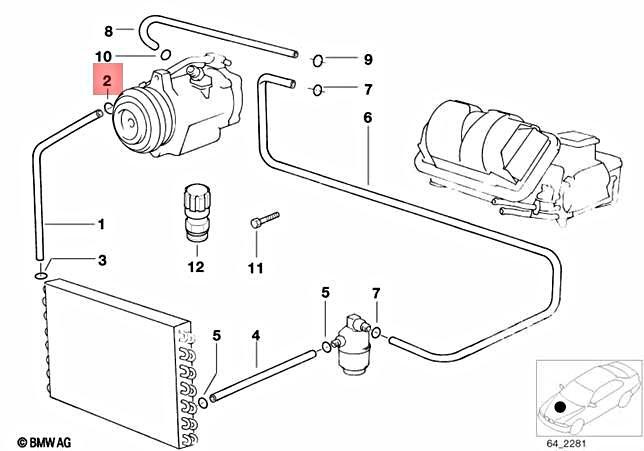 8
10
2
9
7
6
1
3
12
11
5
7
5
4
© BMW AG
64_2281