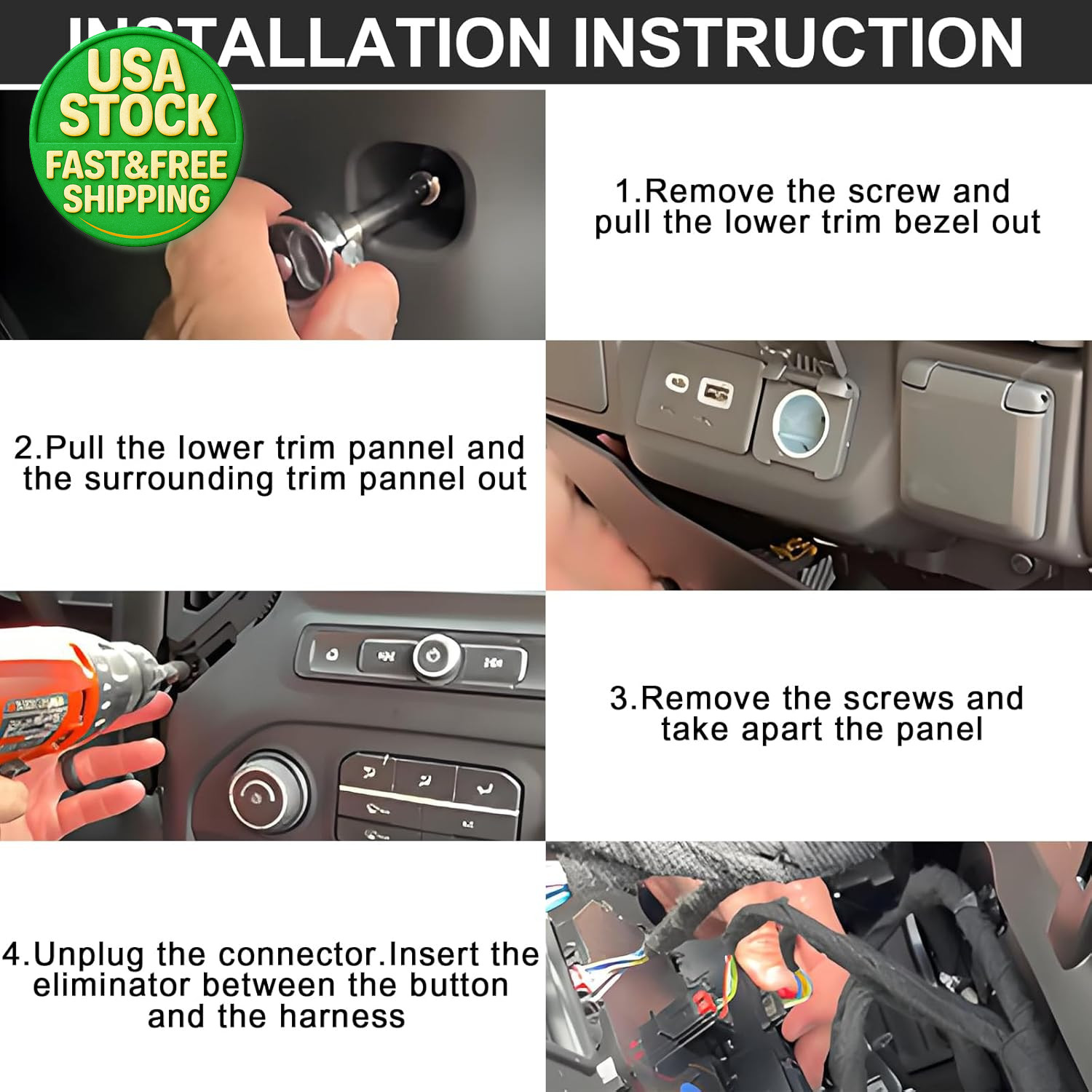 INSTALLATION INSTRUCTION

USA STOCK FAST&FREE SHIPPING

1.Remove the screw and pull the lower trim bezel out

2.Pull the lower trim pannel and the surrounding trim pannel out

3.Remove the screws and take apart the panel

4.Unplug the connector.Insert the eliminator between the button and the harness