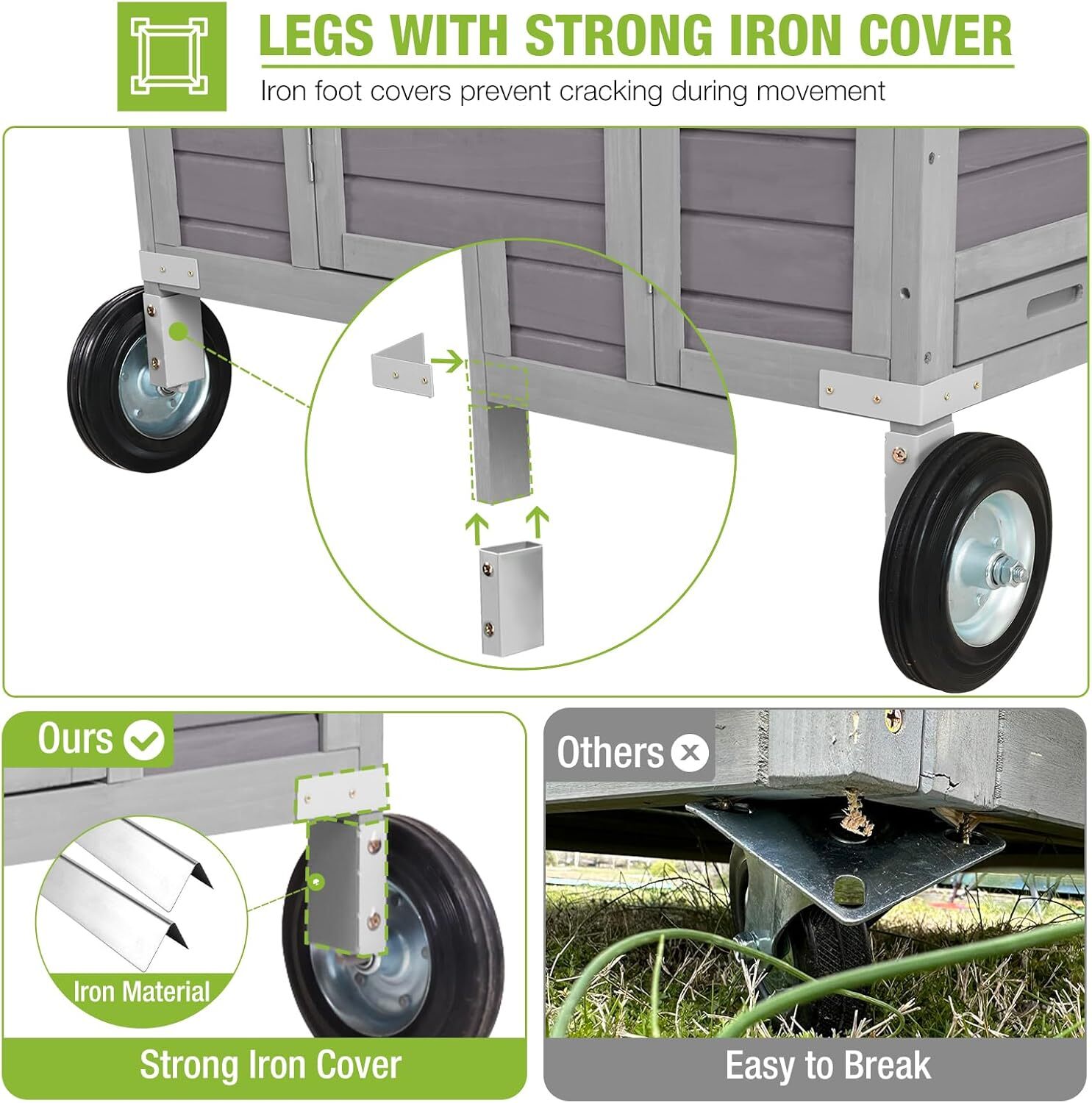 LEGS WITH STRONG IRON COVER

Iron foot covers prevent cracking during movement

Ours

Iron Material

Strong Iron Cover

Others

Easy to Break