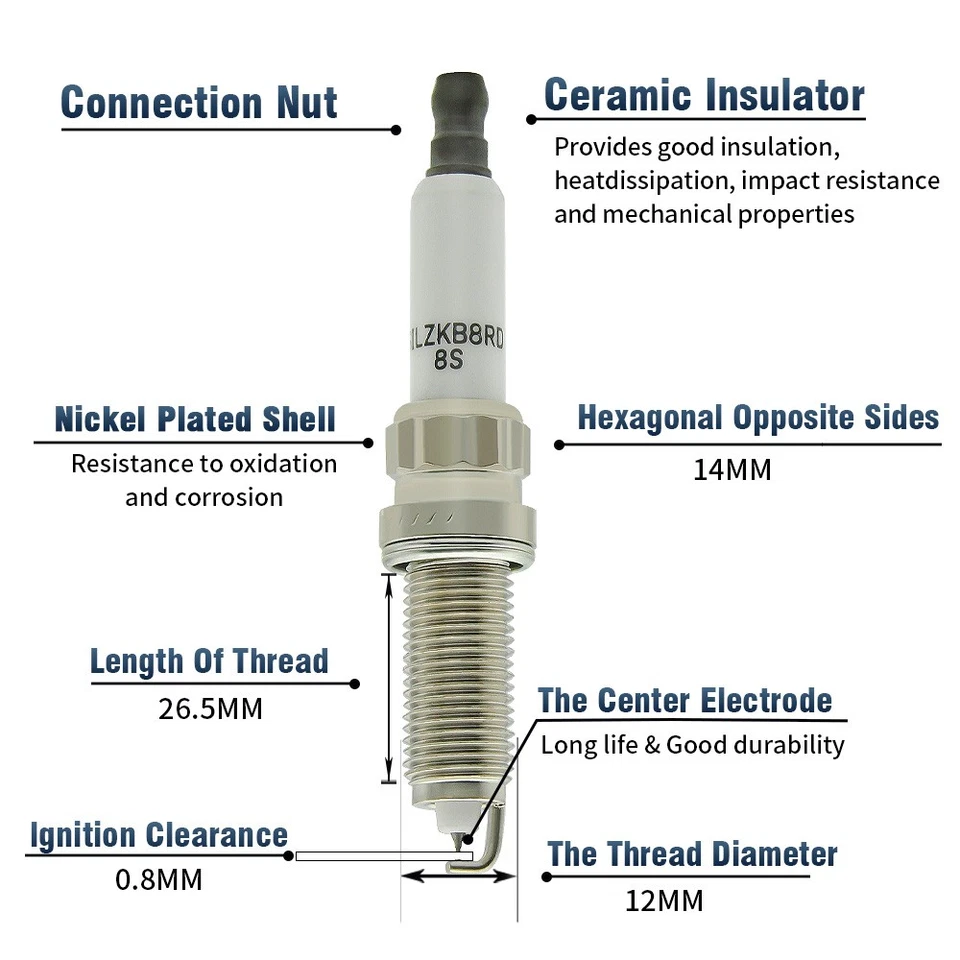 Connection Nut

Ceramic Insulator

Provides good insulation, heatdissipation, impact resistance and mechanical properties

ILZKB8RD
8S

Nickel Plated Shell

Resistance to oxidation and corrosion

Hexagonal Opposite Sides

14MM

Length Of Thread

26.5MM

The Center Electrode

Long life & Good durability

Ignition Clearance

0.8MM

The Thread Diameter

12MM