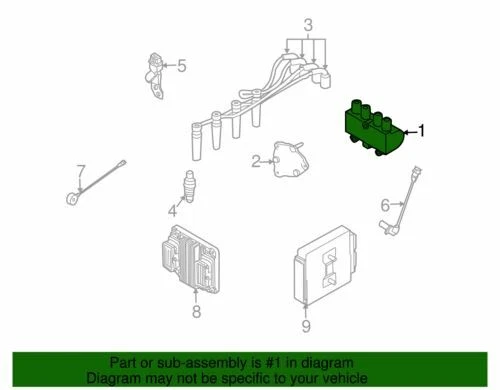 3
5
1
2
7
4
6
8
9

Part or sub-assembly is #1 in diagram
Diagram may not be specific to your vehicle