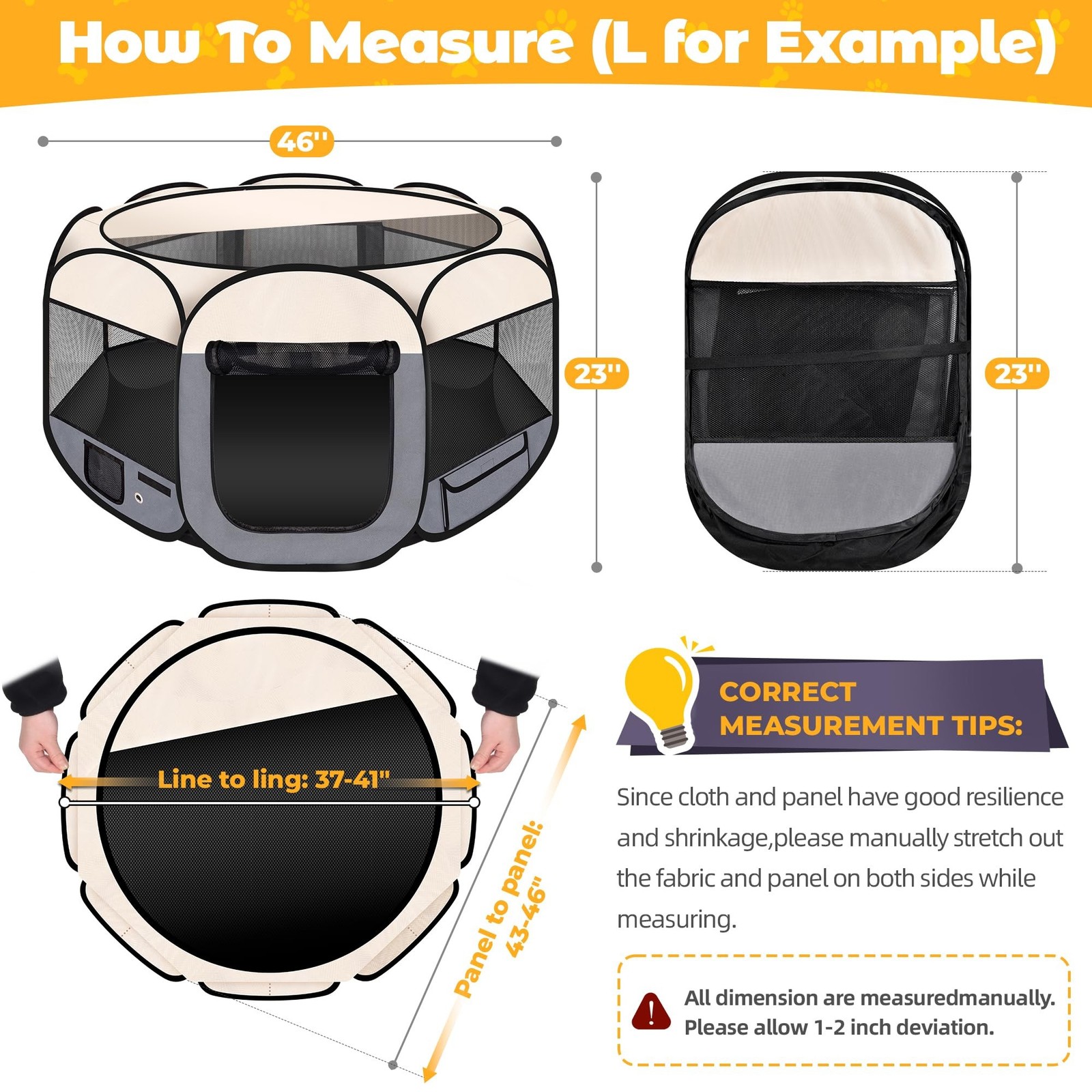 How To Measure (L for Example)

46''

23''

23''

Line to ling: 37-41''

Panel to panel: 43-46''

CORRECT MEASUREMENT TIPS:

Since cloth and panel have good resilience and shrinkage,please manually stretch out the fabric and panel on both sides while measuring.

All dimension are measuredmanually. Please allow 1-2 inch deviation.