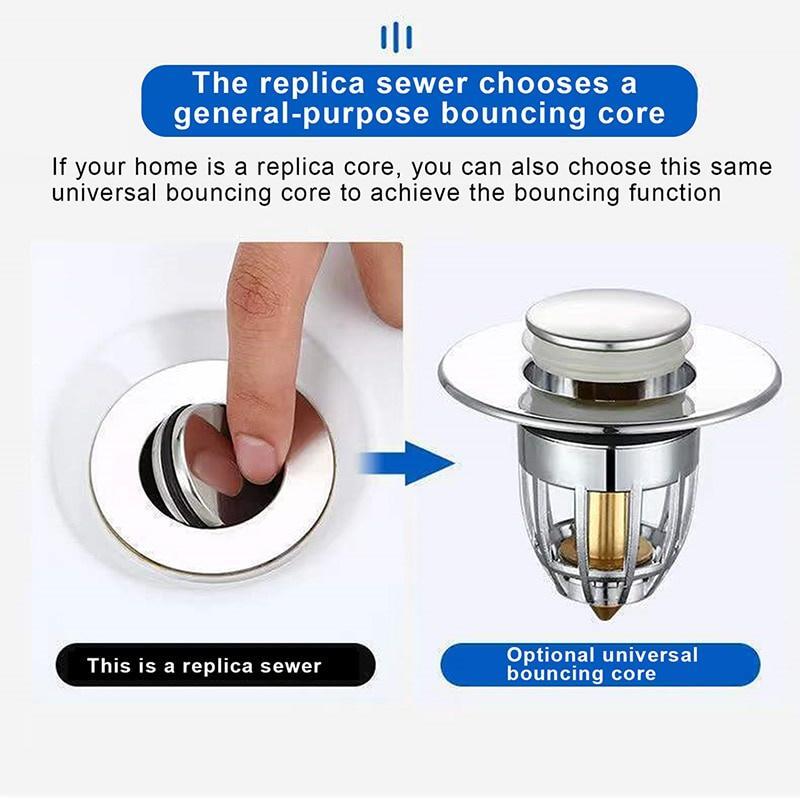 The replica sewer chooses a general-purpose bouncing core

If your home is a replica core, you can also choose this same universal bouncing core to achieve the bouncing function

This is a replica sewer

Optional universal bouncing core