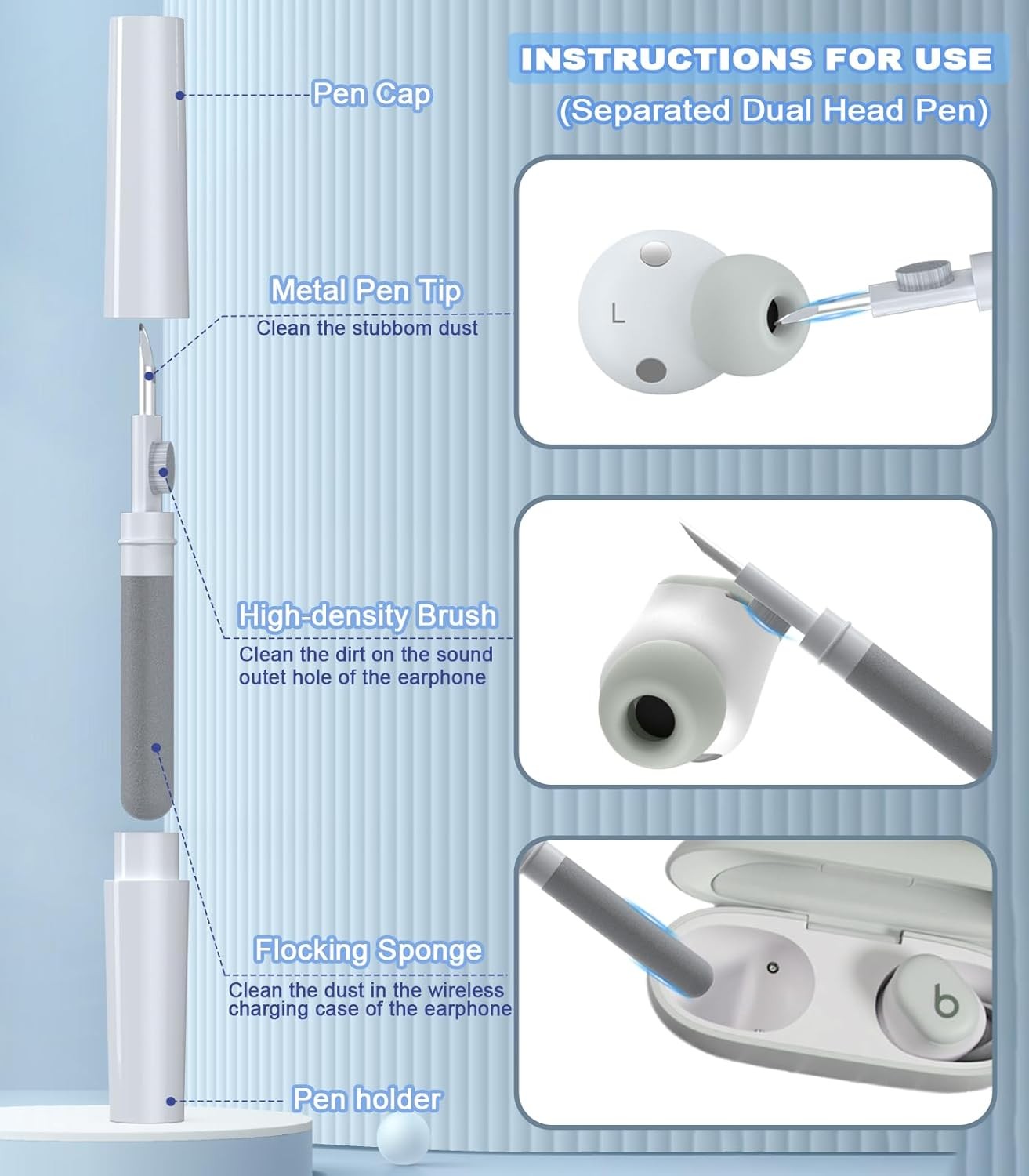 INSTRUCTIONS FOR USE
(Separated Dual Head Pen)

Pen Cap

Metal Pen Tip
Clean the stubbom dust

L

High-density Brush
Clean the dirt on the sound outet hole of the earphone

Flocking Sponge
Clean the dust in the wireless charging case of the earphone

b

Pen holder