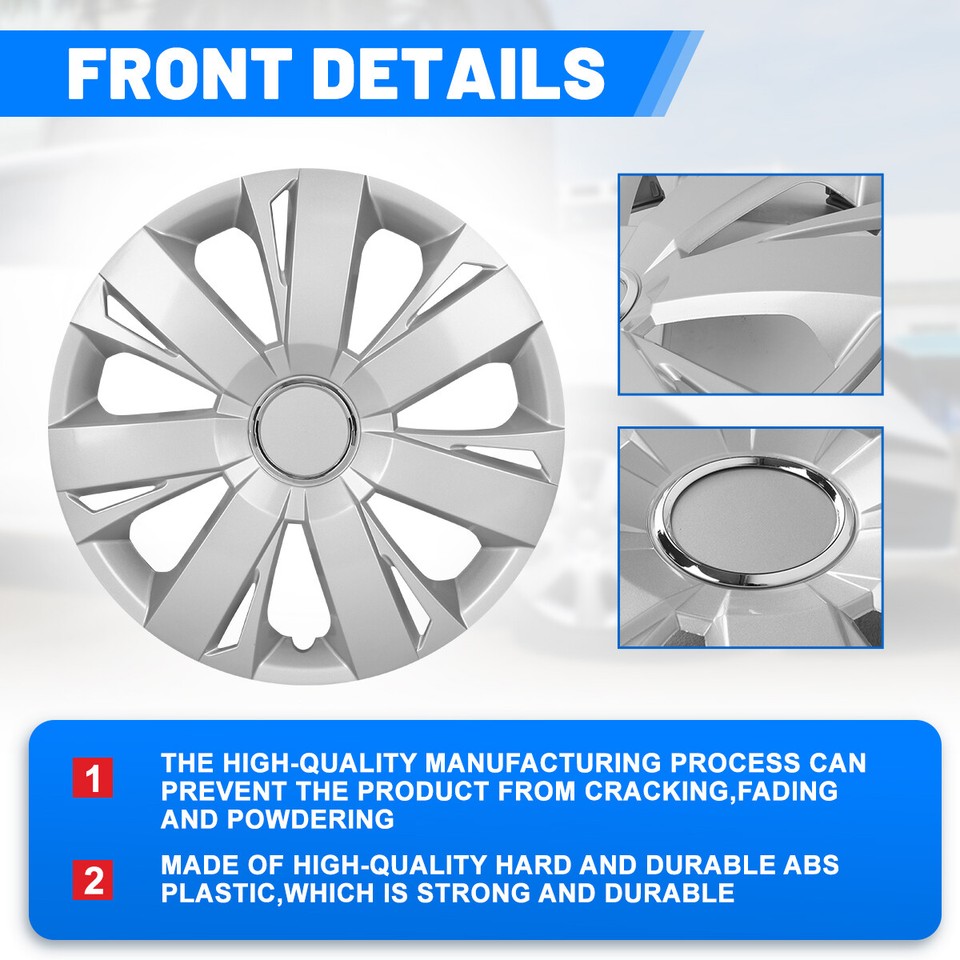 FRONT DETAILS

1 THE HIGH-QUALITY MANUFACTURING PROCESS CAN PREVENT THE PRODUCT FROM CRACKING,FADING AND POWDERING

2 MADE OF HIGH-QUALITY HARD AND DURABLE ABS PLASTIC,WHICH IS STRONG AND DURABLE