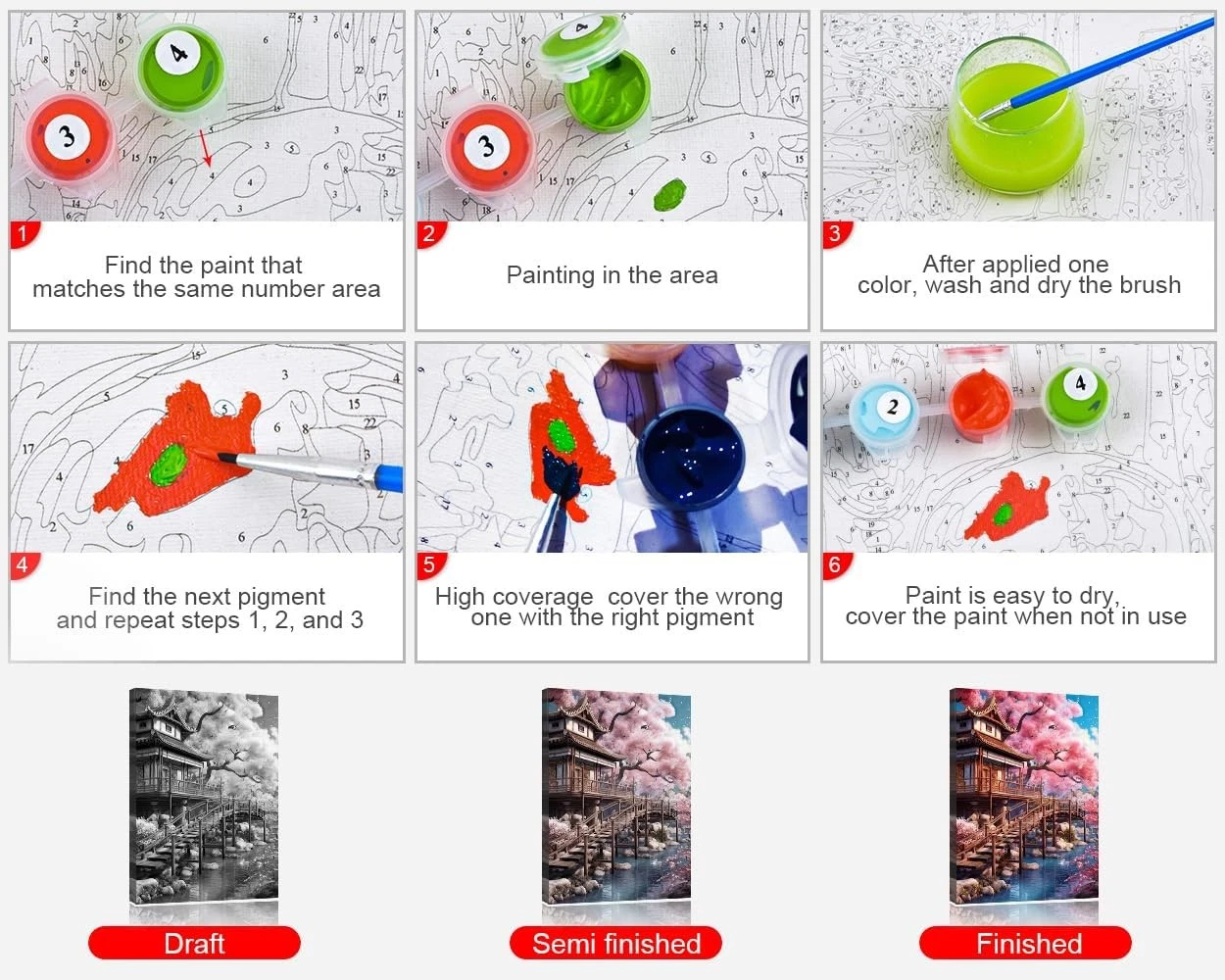 1
Find the paint that matches the same number area

2
Painting in the area

3
After applied one color, wash and dry the brush

4
Find the next pigment and repeat steps 1, 2, and 3

5
High coverage cover the wrong one with the right pigment

6
Paint is easy to dry, cover the paint when not in use

Draft

Semi finished

Finished