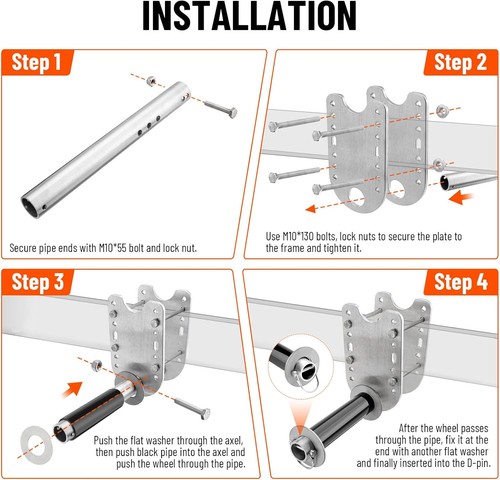 INSTALLATION

Step 1

Secure pipe ends with M10*55 bolt and lock nut.

Step 2

Use M10*130 bolts, lock nuts to secure the plate to the frame and tighten it.

Step 3

Push the flat washer through the axel, then push black pipe into the axel and push the wheel through the pipe.

Step 4

After the wheel passes through the pipe, fix it at the end with another flat washer and finally inserted into the D-pin.