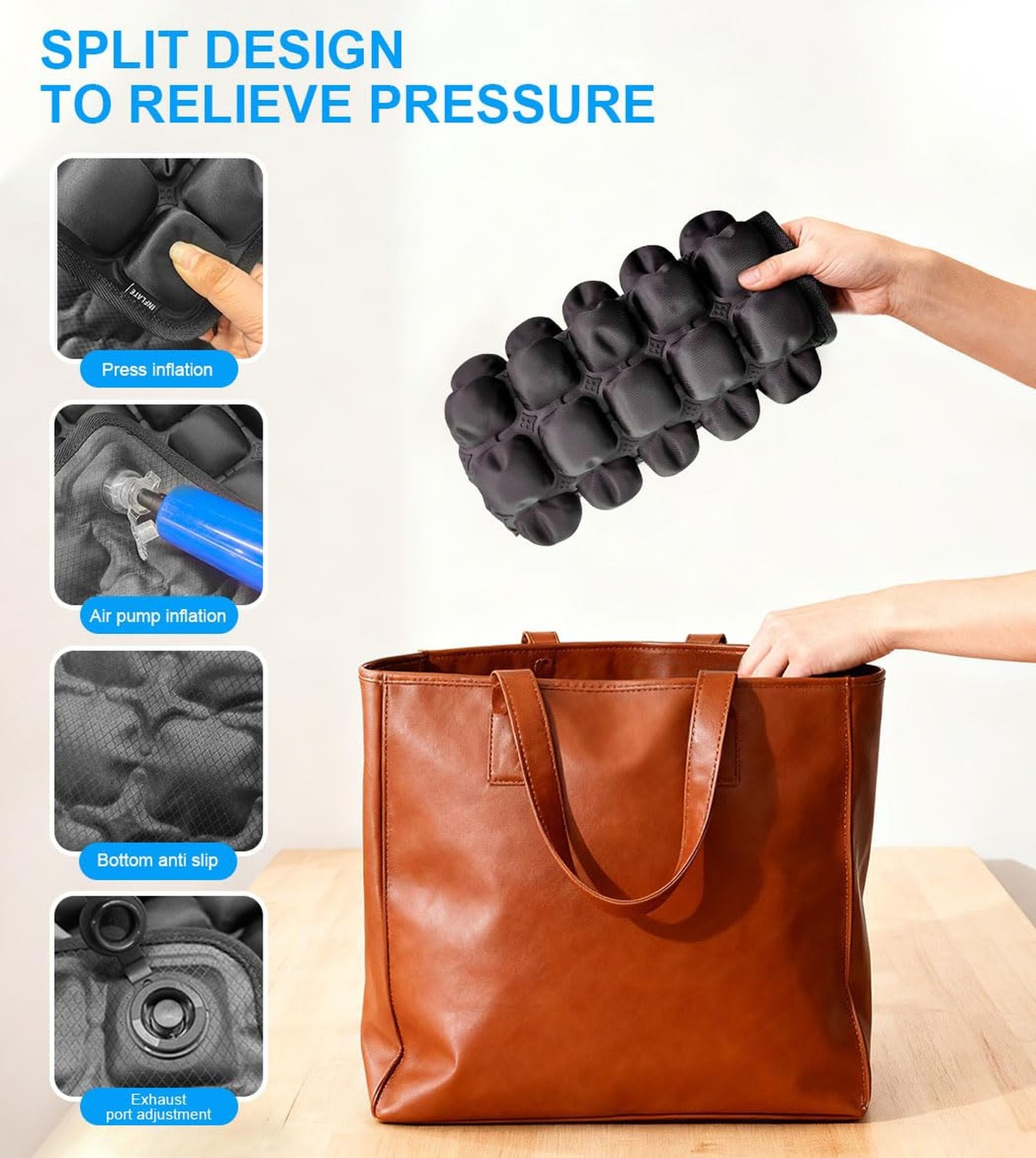 SPLIT DESIGN
TO RELIEVE PRESSURE

INFLATE

Press inflation

Air pump inflation

Bottom anti slip

Exhaust port adjustment