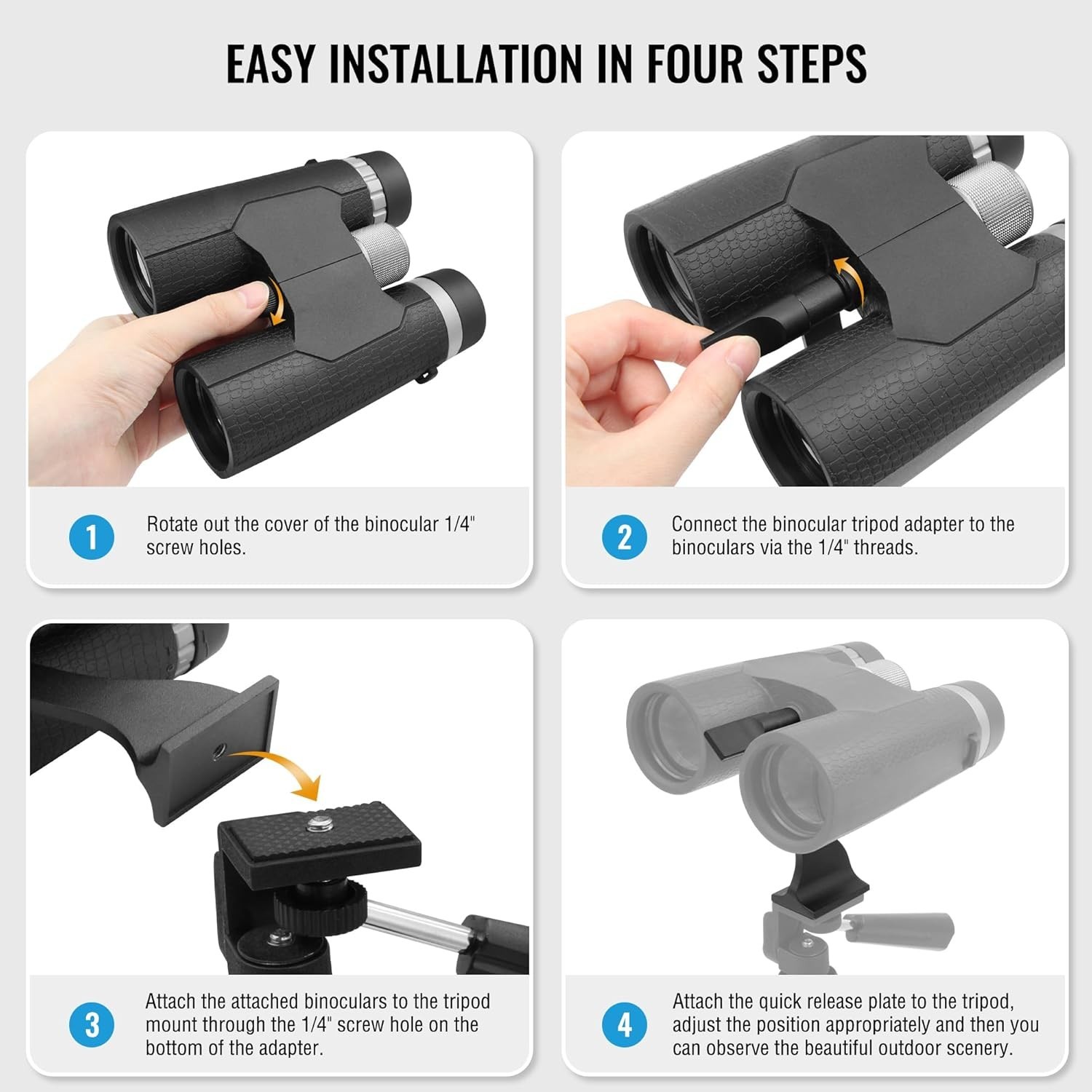 EASY INSTALLATION IN FOUR STEPS

1 Rotate out the cover of the binocular 1/4" screw holes.

2 Connect the binocular tripod adapter to the binoculars via the 1/4" threads.

3 Attach the attached binoculars to the tripod mount through the 1/4" screw hole on the bottom of the adapter.

4 Attach the quick release plate to the tripod, adjust the position appropriately and then you can observe the beautiful outdoor scenery.