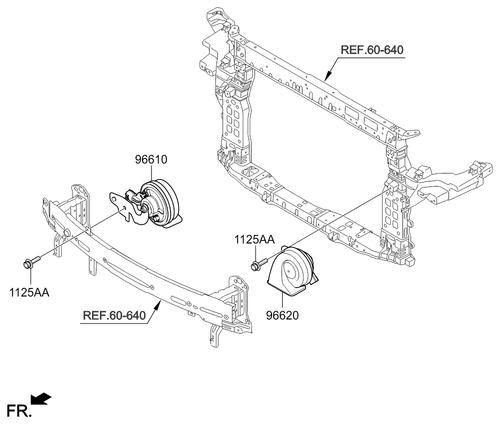 REF.60-640

96610

1125AA

1125AA

REF.60-640

96620

FR.