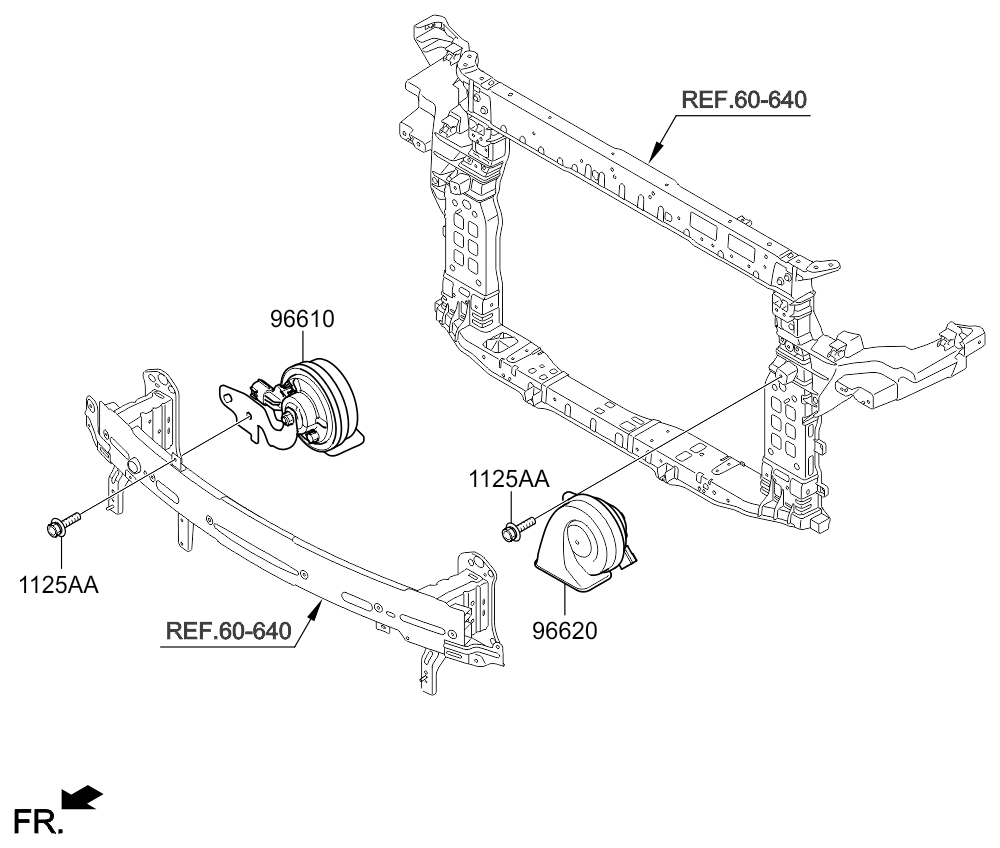 REF.60-640

96610

1125AA

1125AA

REF.60-640

96620

FR.