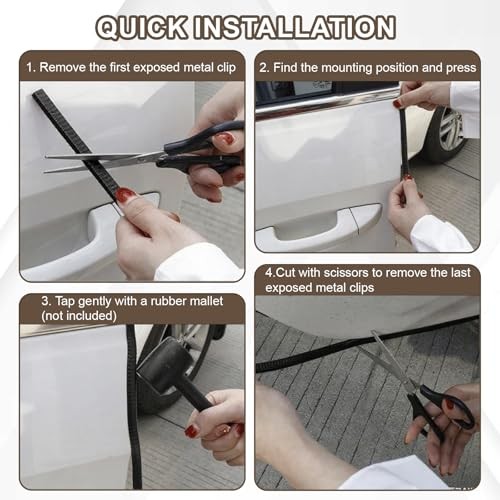 QUICK INSTALLATION

1. Remove the first exposed metal clip

2. Find the mounting position and press

3. Tap gently with a rubber mallet (not included)

4.Cut with scissors to remove the last exposed metal clips