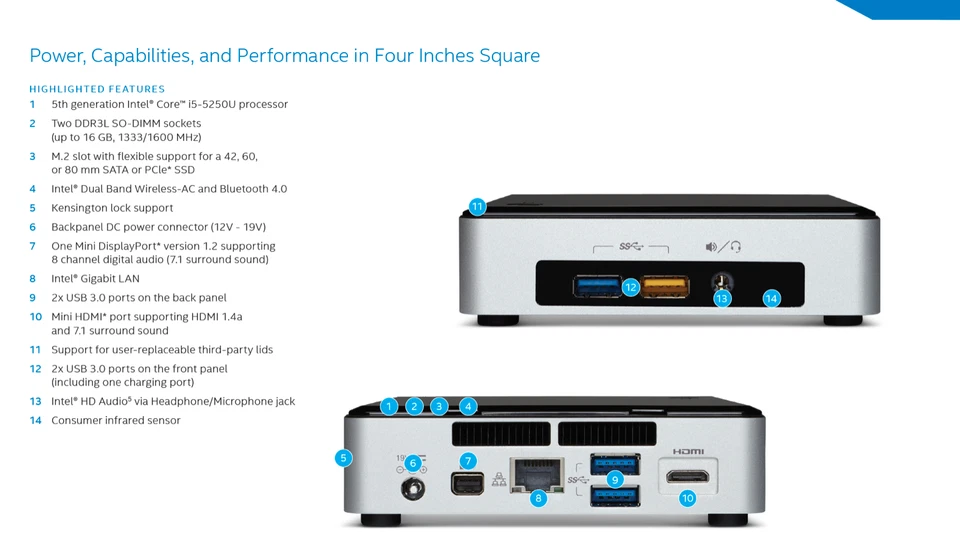 Power, Capabilities, and Performance in Four Inches Square

HIGHLIGHTED FEATURES

1 5th generation Intel® Core™ i5-5250U processor
2 Two DDR3L SO-DIMM sockets (up to 16 GB, 1333/1600 MHz)
3 M.2 slot with flexible support for a 42, 60, or 80 mm SATA or PCIe* SSD
4 Intel® Dual Band Wireless-AC and Bluetooth 4.0
5 Kensington lock support
6 Backpanel DC power connector (12V - 19V)
7 One Mini DisplayPort* version 1.2 supporting 8 channel digital audio (7.1 surround sound)
8 Intel® Gigabit LAN
9 2x USB 3.0 ports on the back panel
10 Mini HDMI* port supporting HDMI 1.4a and 7.1 surround sound
11 Support for user-replaceable third-party lids
12 2x USB 3.0 ports on the front panel (including one charging port)
13 Intel® HD Audio⁵ via Headphone/Microphone jack
14 Consumer infrared sensor

11
SS
12
13
14

1 2 3 4
5
19V
6
7
8
SS
9
HDMI
10