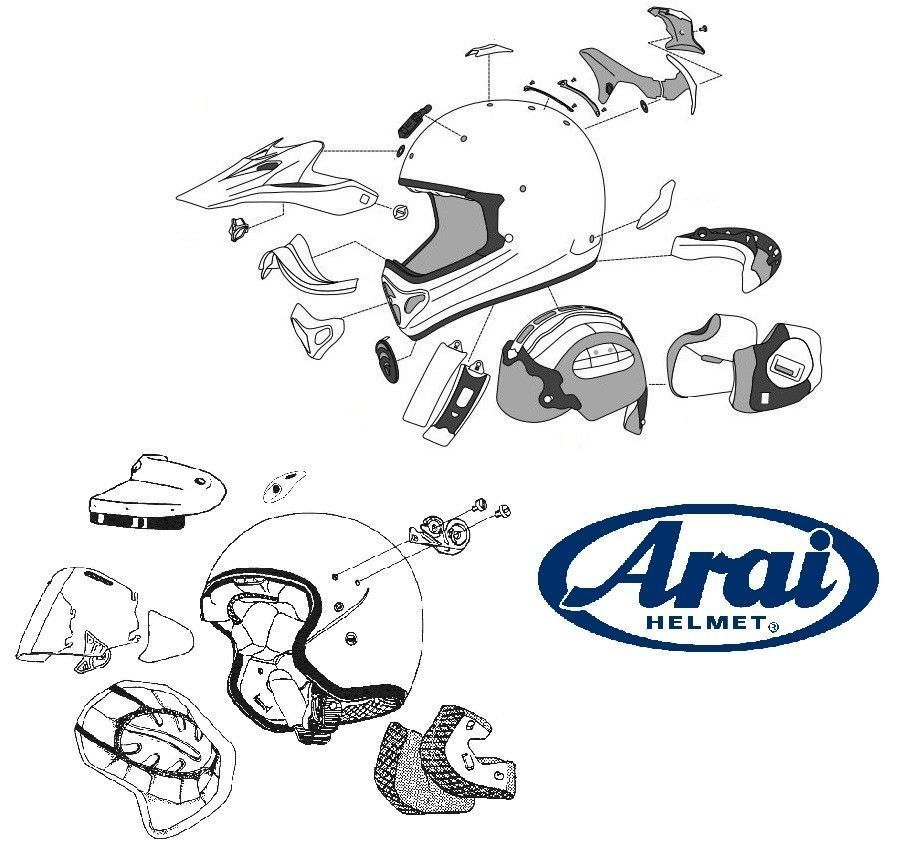 Arai
HELMET®