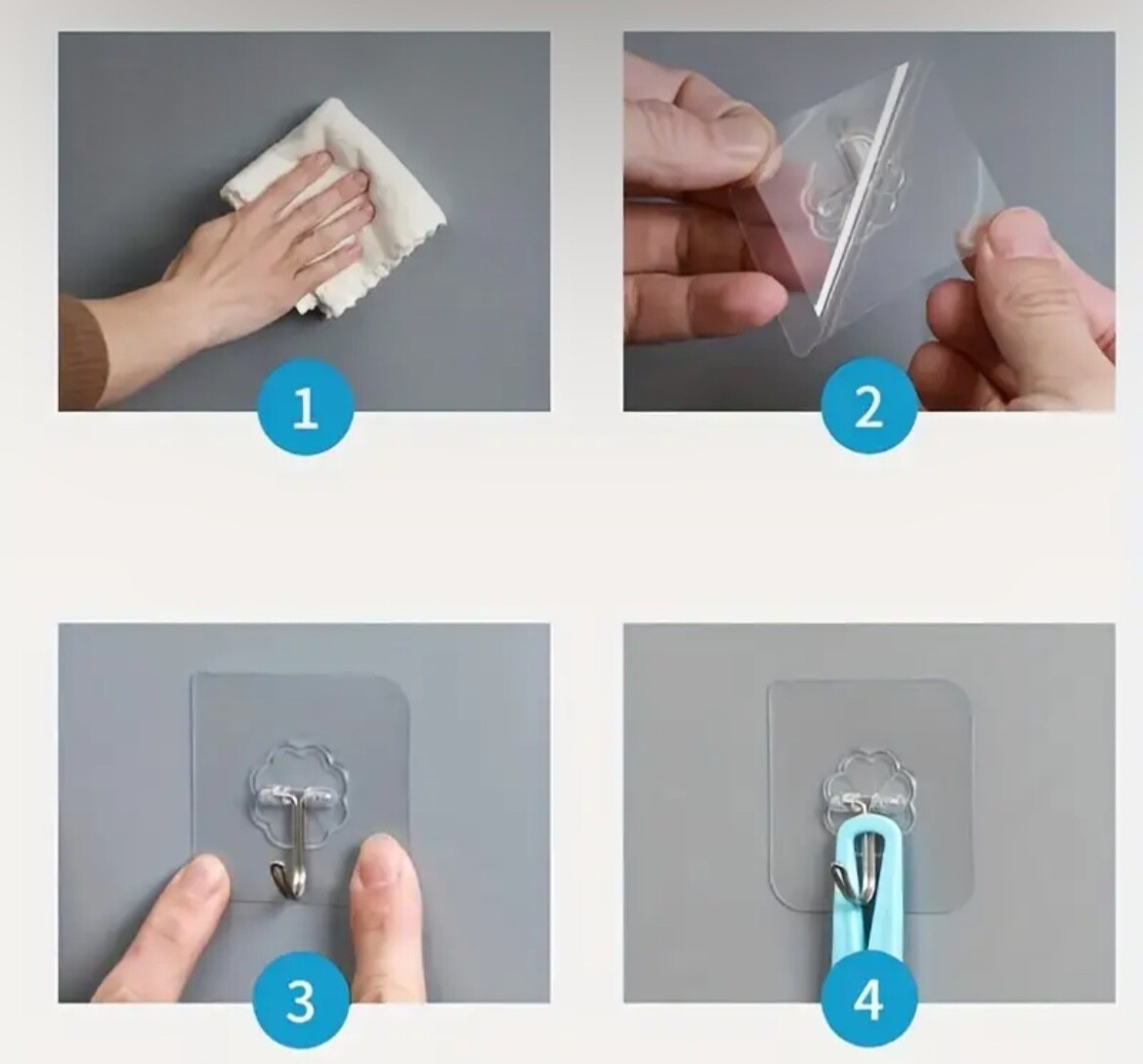 1

2

3

4