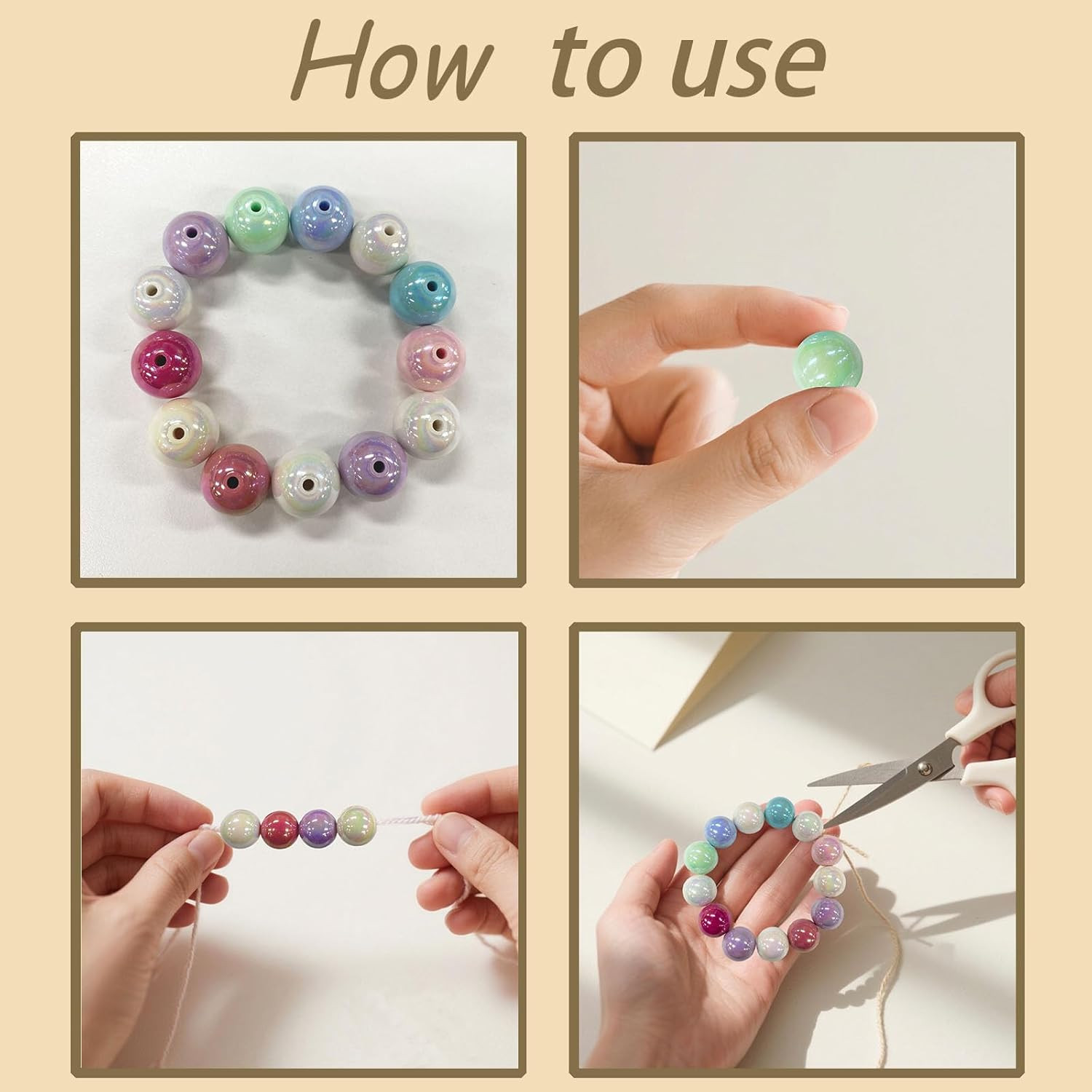 How to use