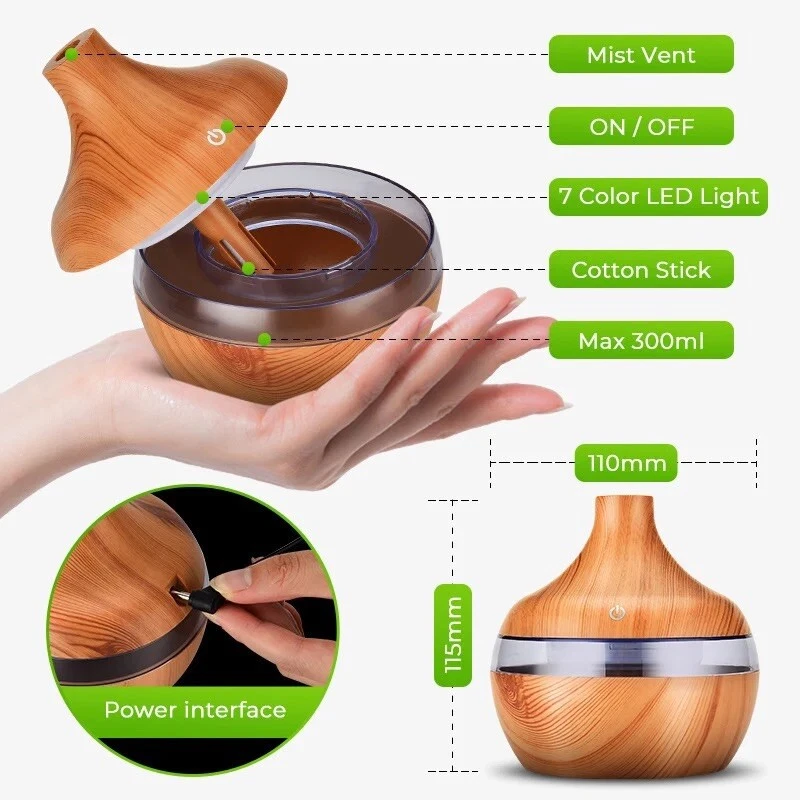 Mist Vent
ON / OFF
7 Color LED Light
Cotton Stick
Max 300ml
110mm
115mm
Power interface