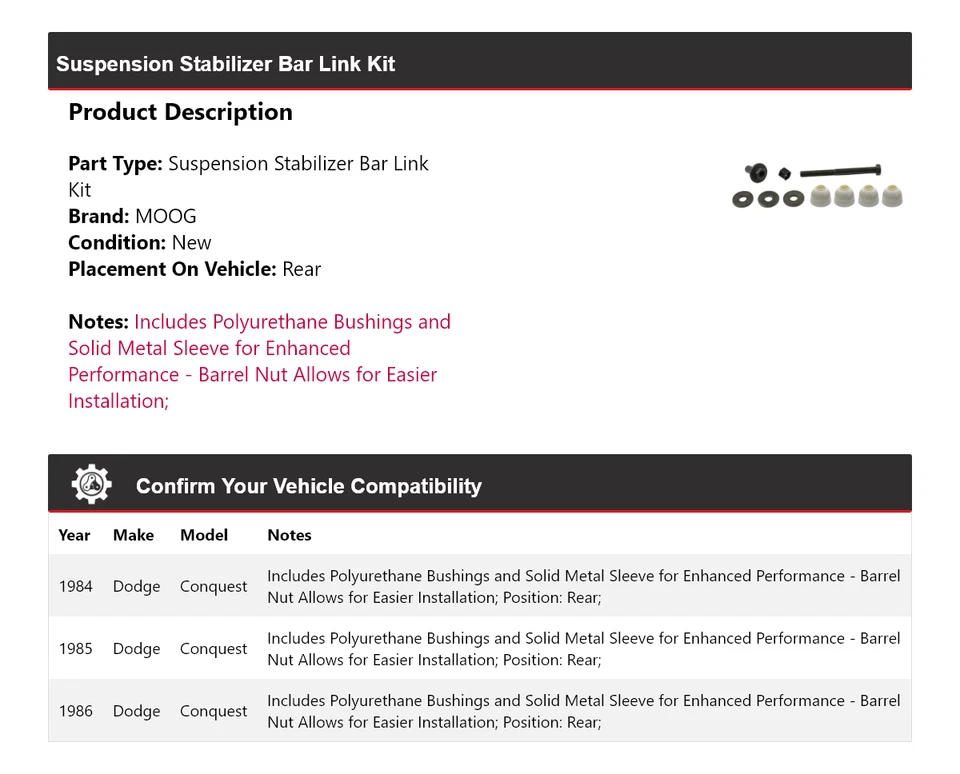 Suspension Stabilizer Bar Link Kit

Product Description

Part Type: Suspension Stabilizer Bar Link Kit
Brand: MOOG
Condition: New
Placement On Vehicle: Rear

Notes: Includes Polyurethane Bushings and Solid Metal Sleeve for Enhanced Performance - Barrel Nut Allows for Easier Installation;

Confirm Your Vehicle Compatibility

| Year | Make | Model | Notes |
|---|---|---|---|
| 1984 | Dodge | Conquest | Includes Polyurethane Bushings and Solid Metal Sleeve for Enhanced Performance - Barrel Nut Allows for Easier Installation; Position: Rear; |
| 1985 | Dodge | Conquest | Includes Polyurethane Bushings and Solid Metal Sleeve for Enhanced Performance - Barrel Nut Allows for Easier Installation; Position: Rear; |
| 1986 | Dodge | Conquest | Includes Polyurethane Bushings and Solid Metal Sleeve for Enhanced Performance - Barrel Nut Allows for Easier Installation; Position: Rear; |