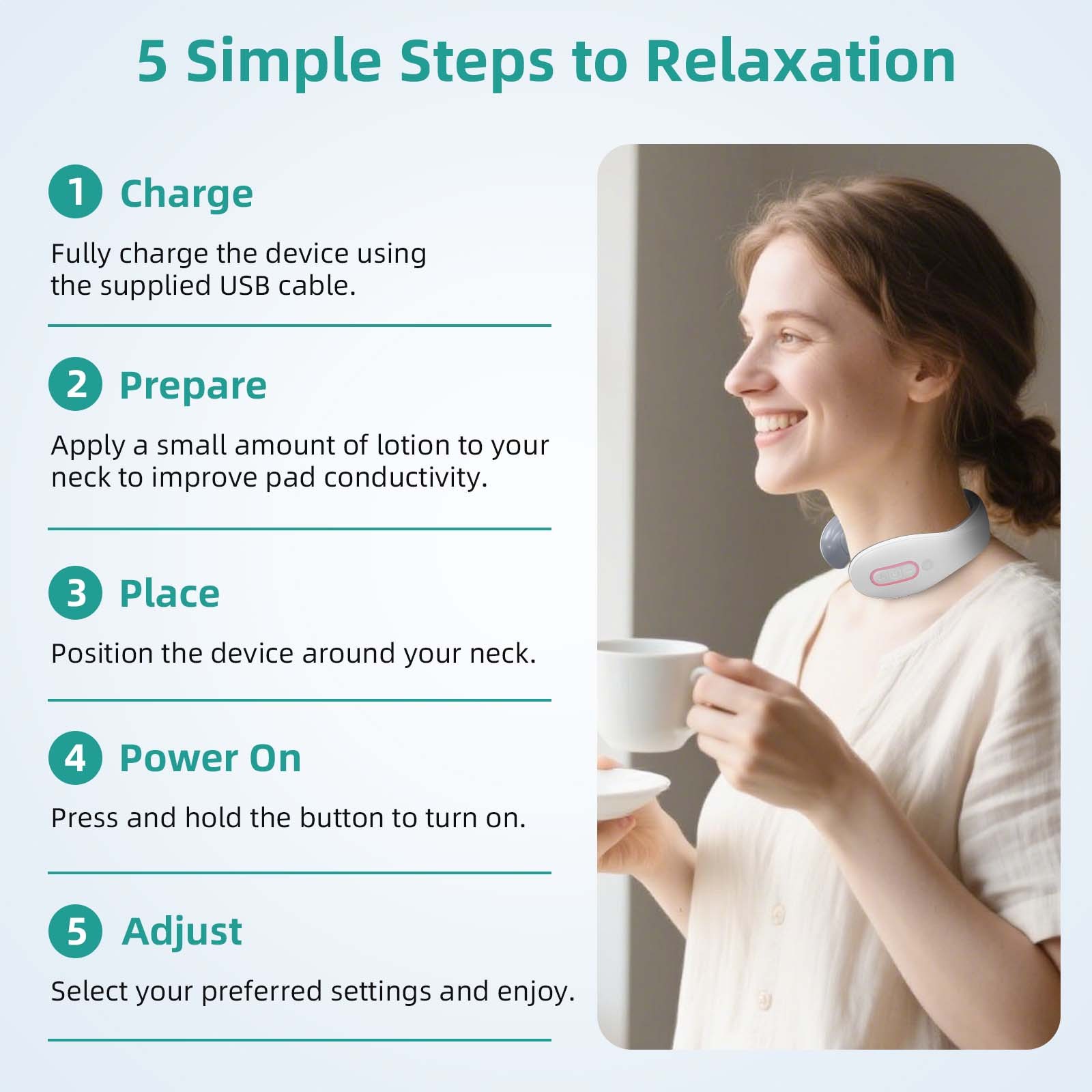 5 Simple Steps to Relaxation

1 Charge

Fully charge the device using the supplied USB cable.

2 Prepare

Apply a small amount of lotion to your neck to improve pad conductivity.

3 Place

Position the device around your neck.

4 Power On

Press and hold the button to turn on.

5 Adjust

Select your preferred settings and enjoy.