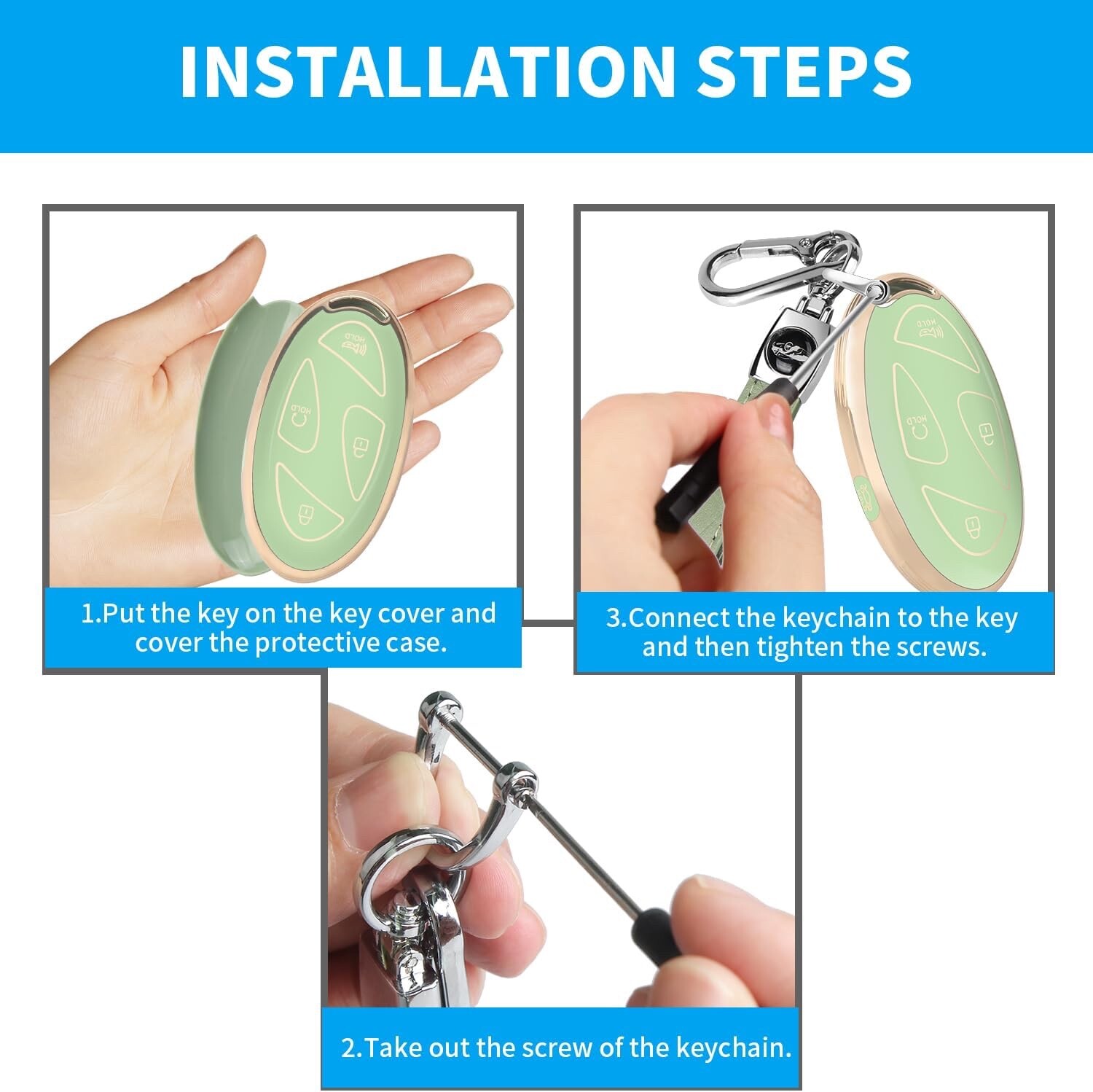 INSTALLATION STEPS

HOLD

HOLD

1.Put the key on the key cover and cover the protective case.

HOLD

HOLD

3.Connect the keychain to the key and then tighten the screws.

2.Take out the screw of the keychain.