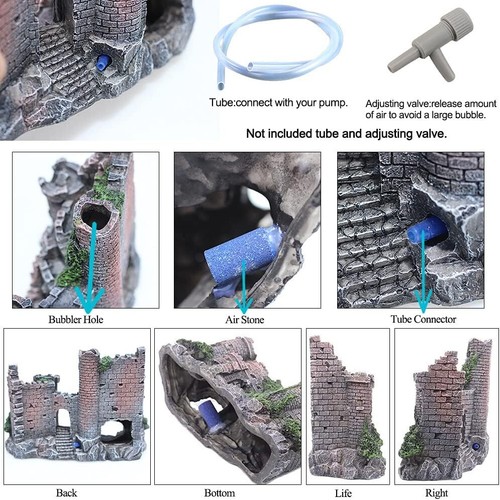 Tube:connect with your pump.

Adjusting valve:release amount of air to avoid a large bubble.

Not included tube and adjusting valve.

Bubbler Hole

Air Stone

Tube Connector

Back

Bottom

Life

Right