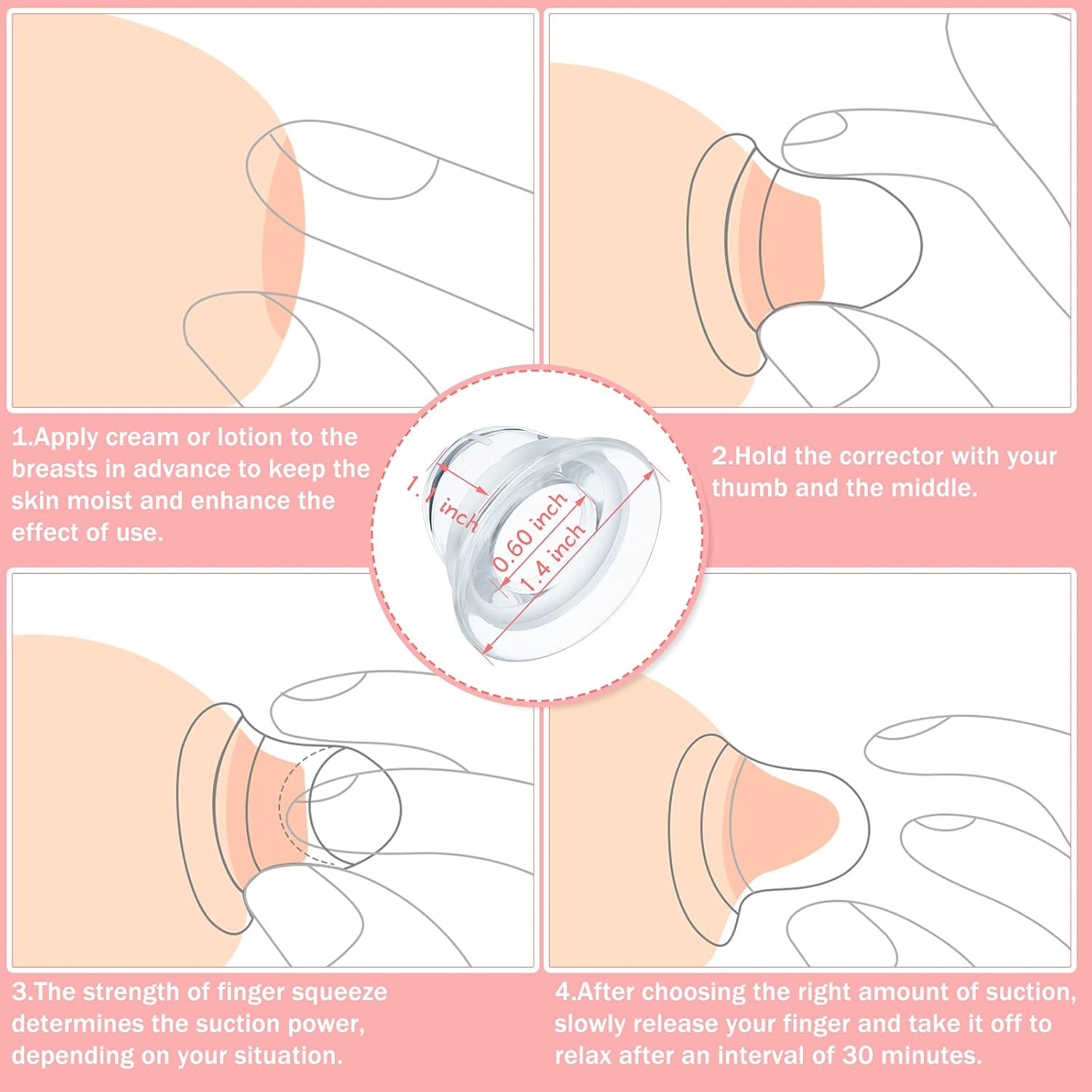 1.Apply cream or lotion to the breasts in advance to keep the skin moist and enhance the effect of use.

1.1 inch
0.60 inch
1.4 inch

2.Hold the corrector with your thumb and the middle.

3.The strength of finger squeeze determines the suction power, depending on your situation.

4.After choosing the right amount of suction, slowly release your finger and take it off to relax after an interval of 30 minutes.