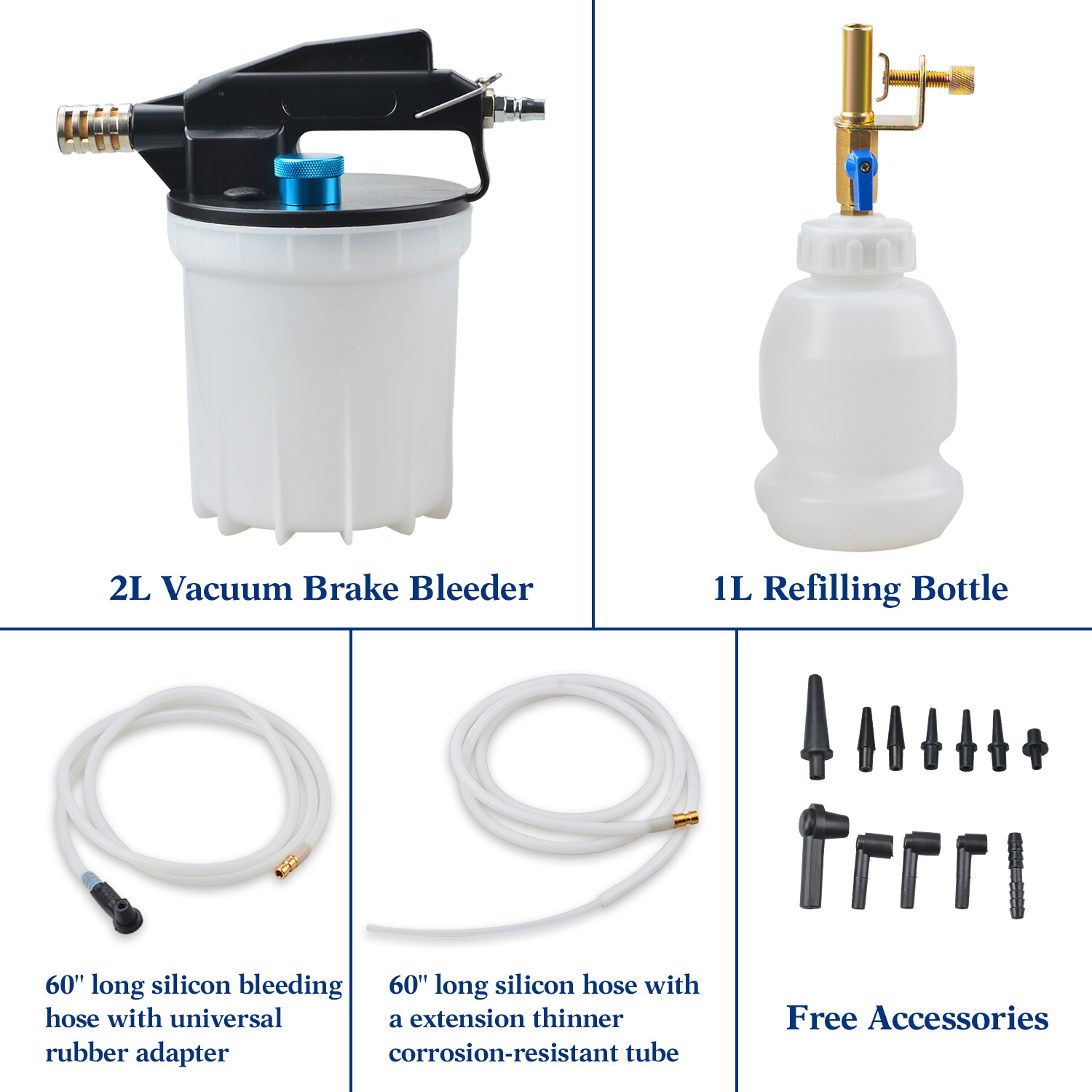 2L Vacuum Brake Bleeder

1L Refilling Bottle

60" long silicon bleeding hose with universal rubber adapter

60" long silicon hose with a extension thinner corrosion-resistant tube

Free Accessories