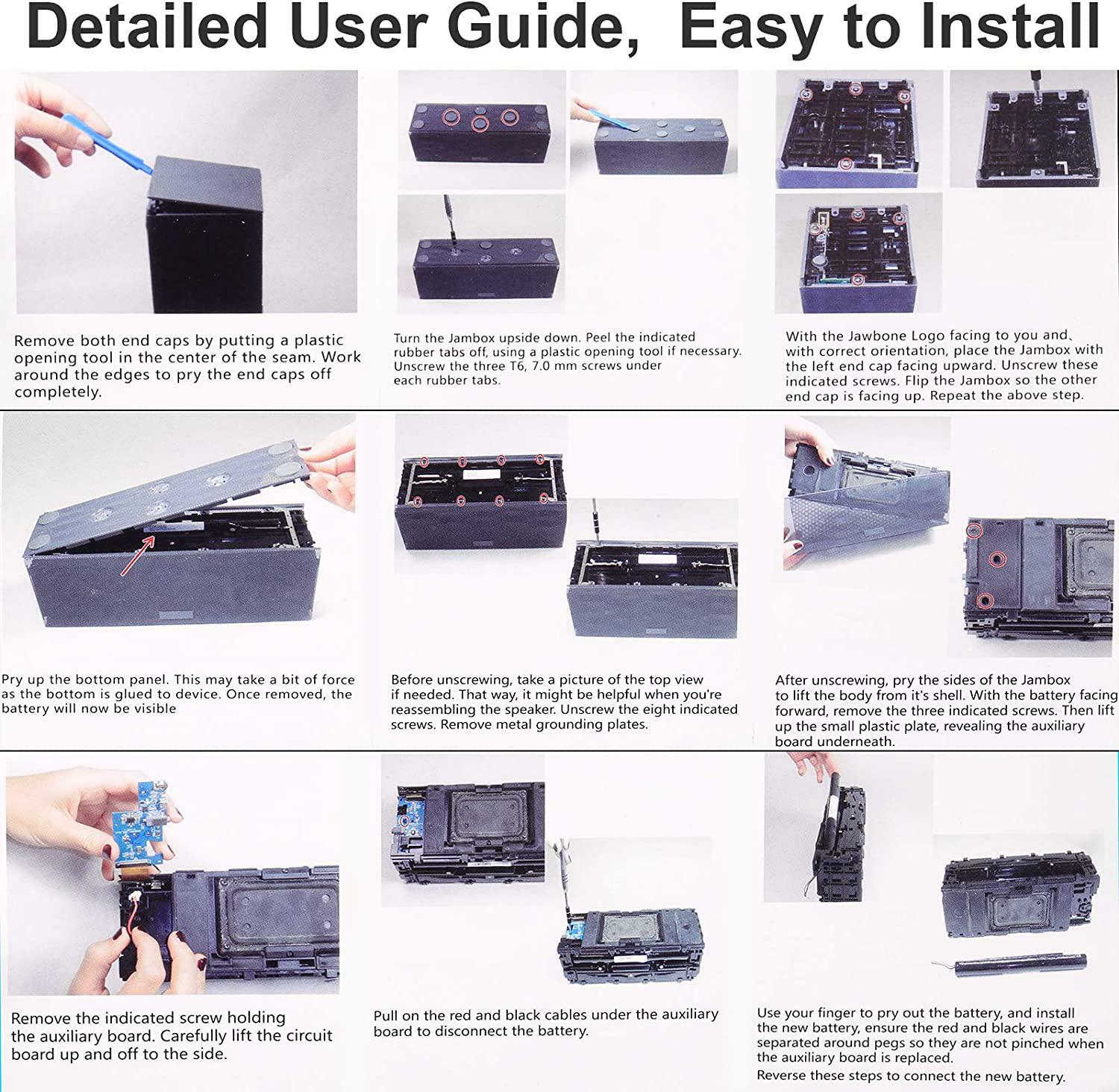 Detailed User Guide, Easy to Install

Remove both end caps by putting a plastic opening tool in the center of the seam. Work around the edges to pry the end caps off completely.

Turn the Jambox upside down. Peel the indicated rubber tabs off, using a plastic opening tool if necessary. Unscrew the three T6, 7.0 mm screws under each rubber tabs.

With the Jawbone Logo facing to you and、with correct orientation, place the Jambox with the left end cap facing upward. Unscrew these indicated screws. Flip the Jambox so the other end cap is facing up. Repeat the above step.

Pry up the bottom panel. This may take a bit of force as the bottom is glued to device. Once removed, the battery will now be visible

Before unscrewing, take a picture of the top view if needed. That way, it might be helpful when you're reassembling the speaker. Unscrew the eight indicated screws. Remove metal grounding plates.

After unscrewing, pry the sides of the Jambox to lift the body from it's shell. With the battery facing forward, remove the three indicated screws. Then lift up the small plastic plate, revealing the auxiliary board underneath.

Remove the indicated screw holding the auxiliary board. Carefully lift the circuit board up and off to the side.

Pull on the red and black cables under the auxiliary board to disconnect the battery.

Use your finger to pry out the battery, and install the new battery, ensure the red and black wires are separated around pegs so they are not pinched when the auxiliary board is replaced.
Reverse these steps to connect the new battery.