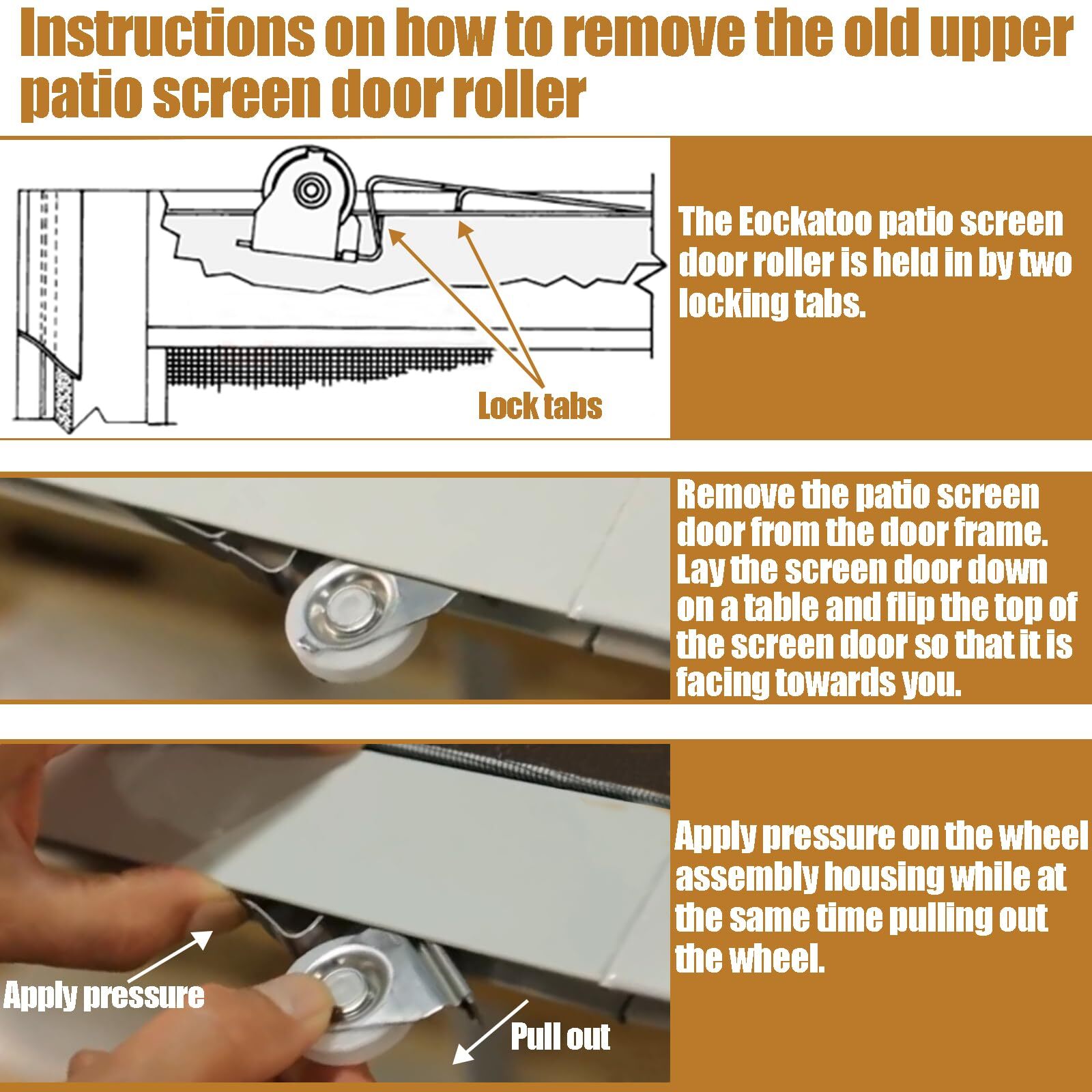 Instructions on how to remove the old upper patio screen door roller

Lock tabs

The Eockatoo patio screen door roller is held in by two locking tabs.

Remove the patio screen door from the door frame. Lay the screen door down on a table and flip the top of the screen door so that it is facing towards you.

Apply pressure

Pull out

Apply pressure on the wheel assembly housing while at the same time pulling out the wheel.