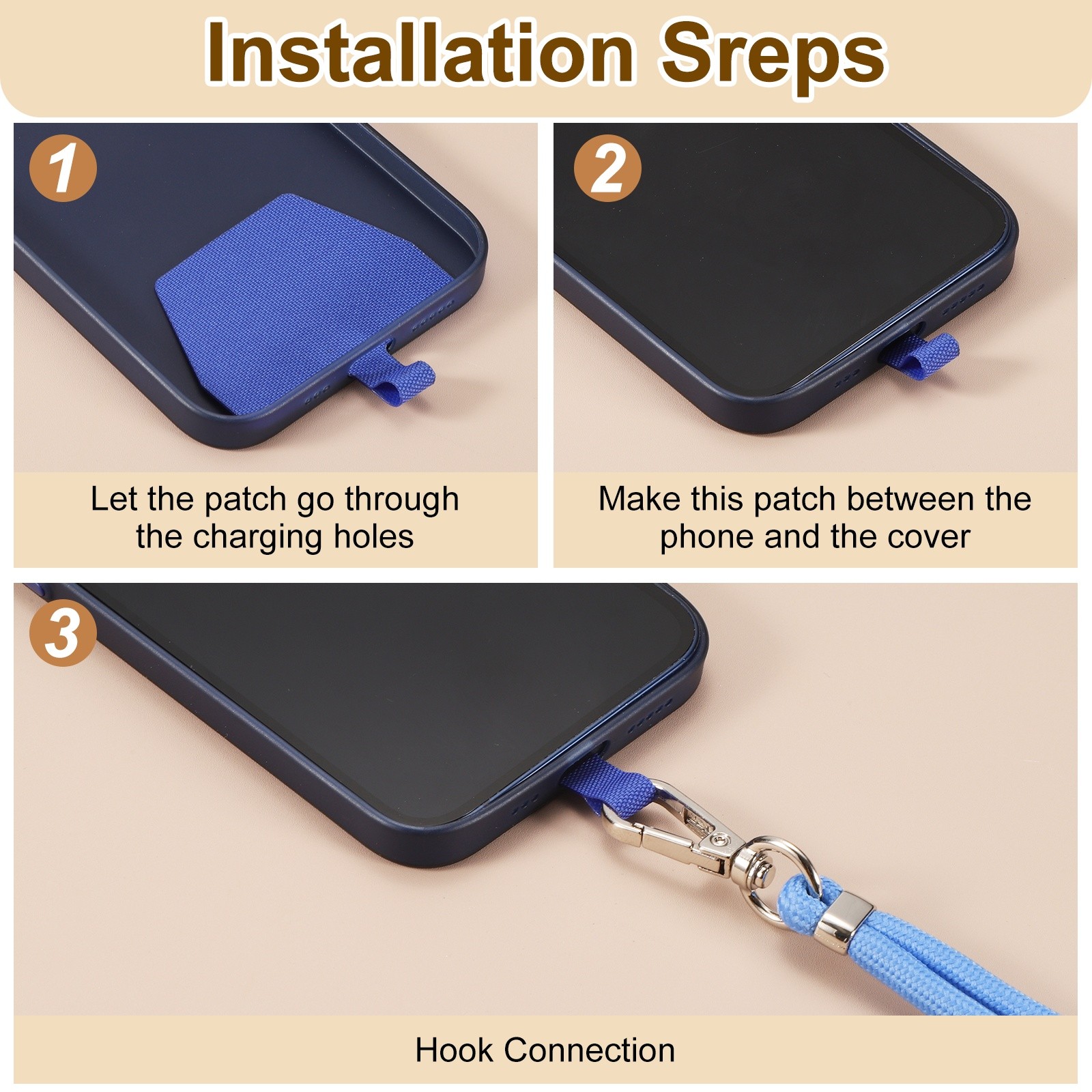 Installation Sreps

1

Let the patch go through the charging holes

2

Make this patch between the phone and the cover

3

Hook Connection