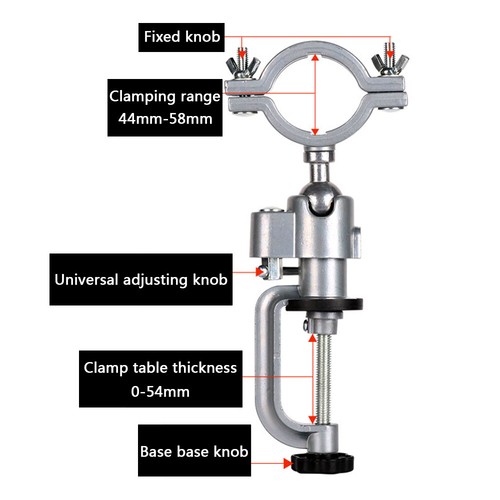 Fixed knob

Clamping range
44mm-58mm

Universal adjusting knob

Clamp table thickness
0-54mm

Base base knob