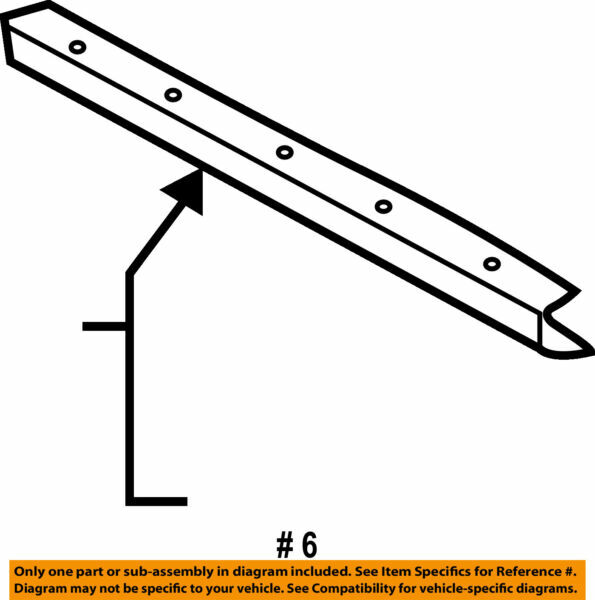 # 6

Only one part or sub-assembly in diagram included. See Item Specifics for Reference #.
Diagram may not be specific to your vehicle. See Compatibility for vehicle-specific diagrams.