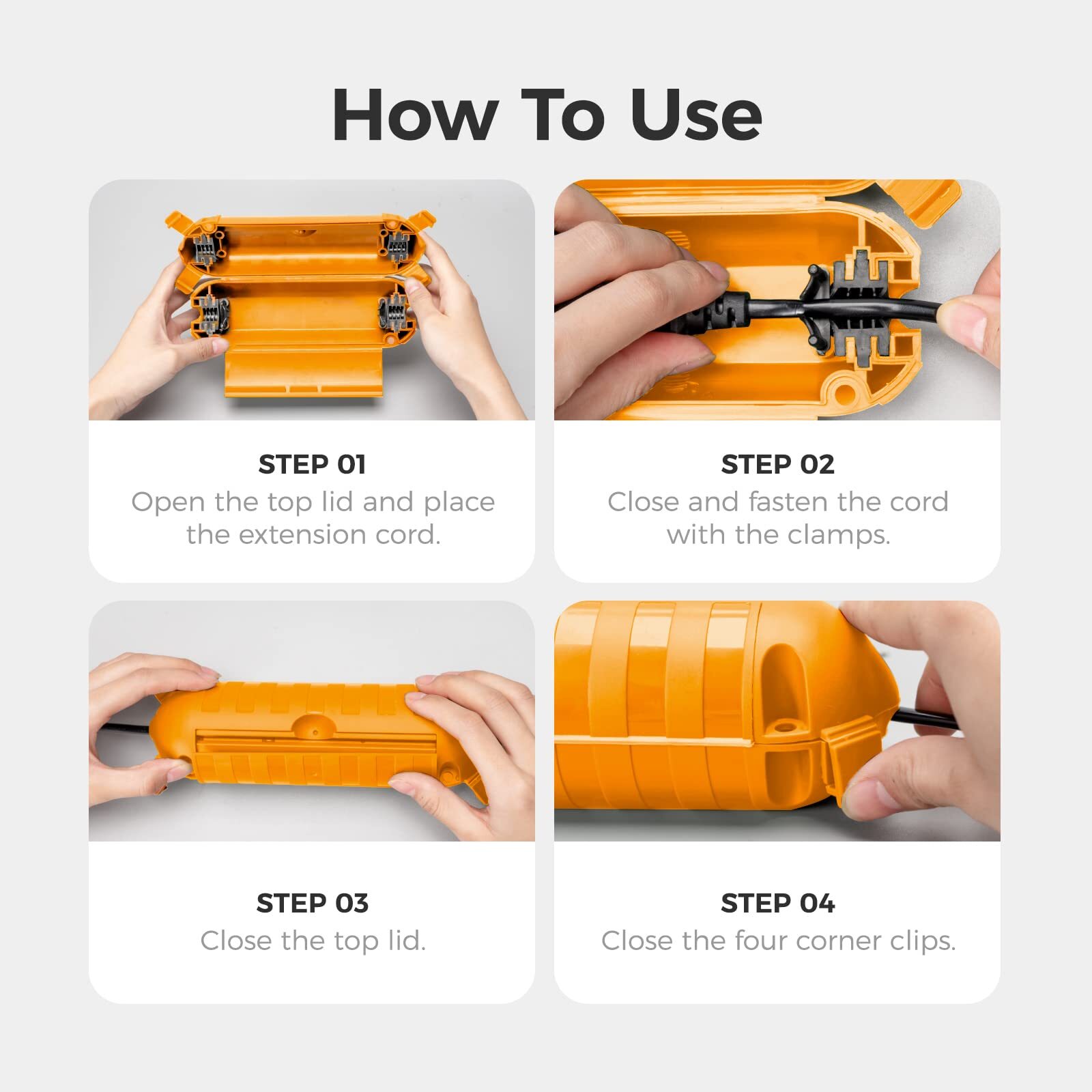 How To Use

STEP 01
Open the top lid and place the extension cord.

STEP 02
Close and fasten the cord with the clamps.

STEP 03
Close the top lid.

STEP 04
Close the four corner clips.