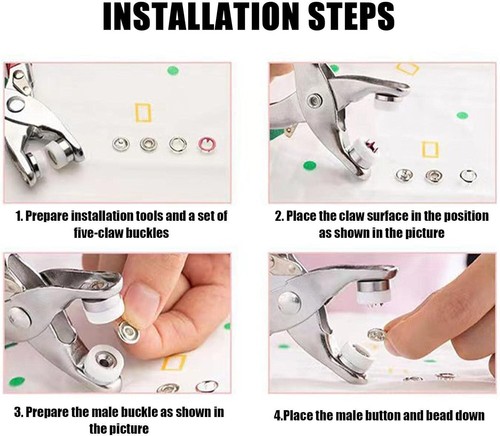 INSTALLATION STEPS

1. Prepare installation tools and a set of five-claw buckles

2. Place the claw surface in the position as shown in the picture

3. Prepare the male buckle as shown in the picture

4.Place the male button and bead down