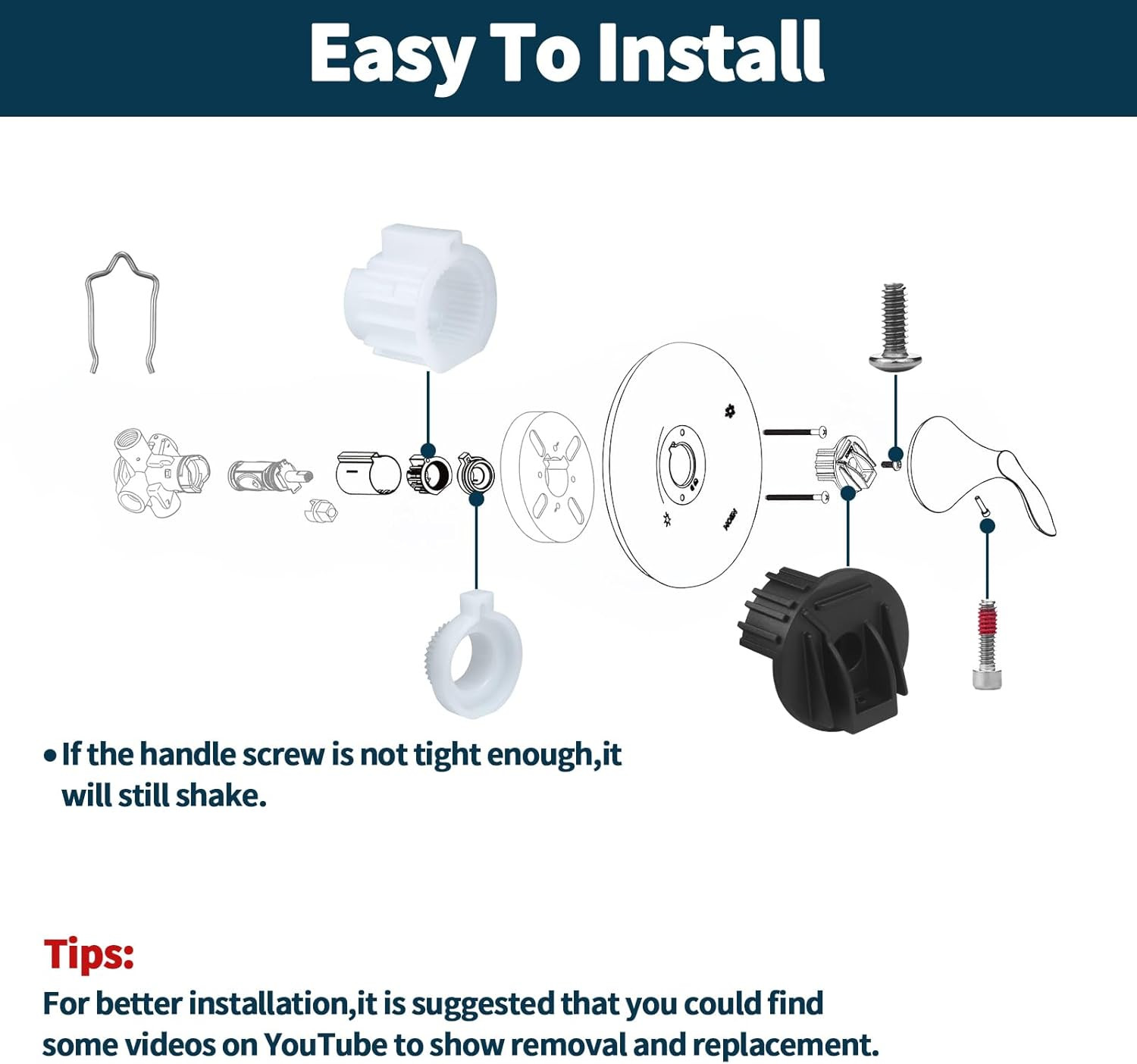 Easy To Install

MOEN

• If the handle screw is not tight enough,it will still shake.

Tips:
For better installation,it is suggested that you could find some videos on YouTube to show removal and replacement.