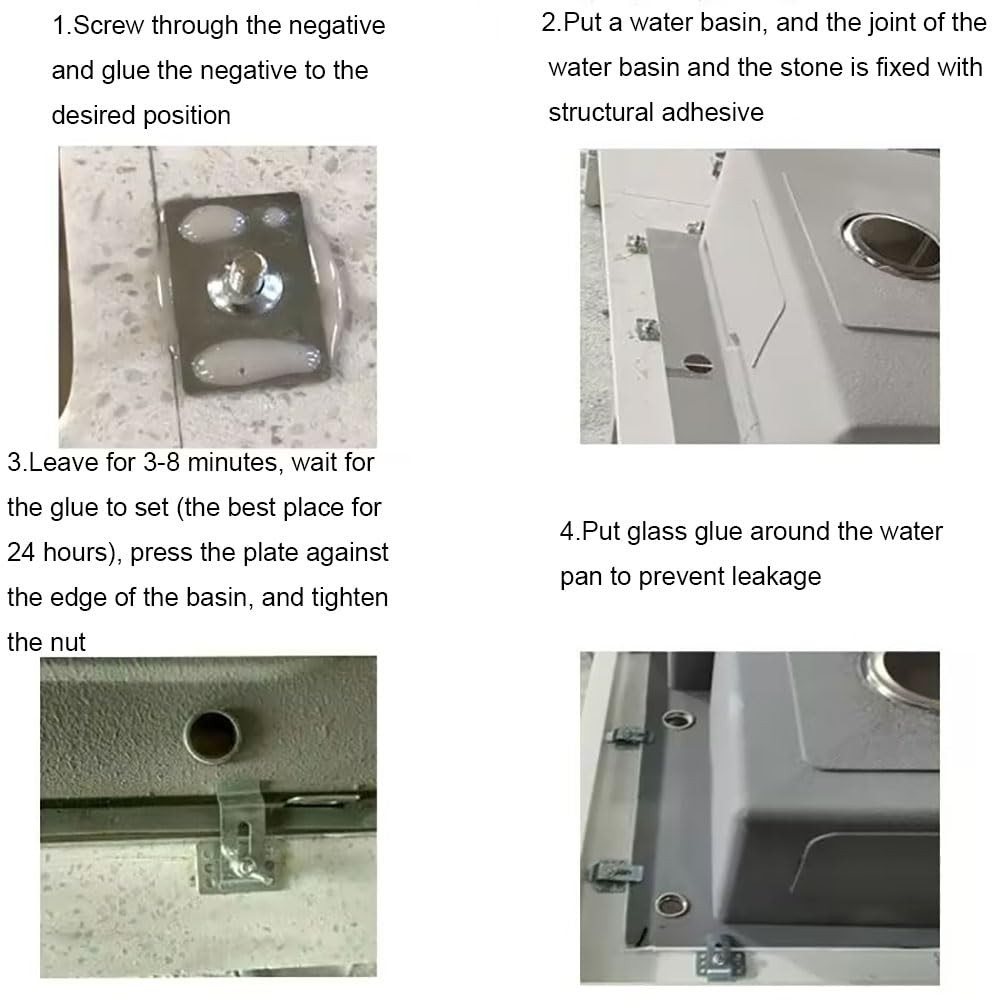 1.Screw through the negative and glue the negative to the desired position

2.Put a water basin, and the joint of the water basin and the stone is fixed with structural adhesive

3.Leave for 3-8 minutes, wait for the glue to set (the best place for 24 hours), press the plate against the edge of the basin, and tighten the nut

4.Put glass glue around the water pan to prevent leakage