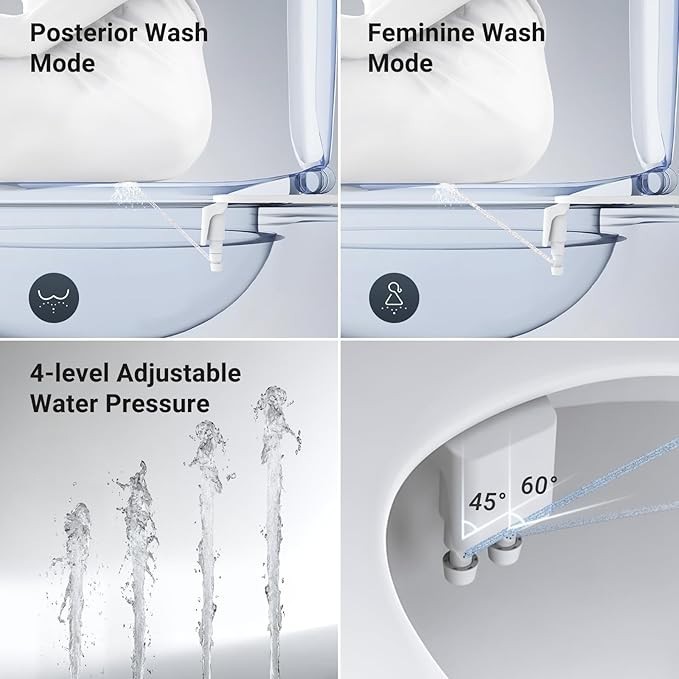 Posterior Wash Mode

Feminine Wash Mode

4-level Adjustable Water Pressure

45°

60°