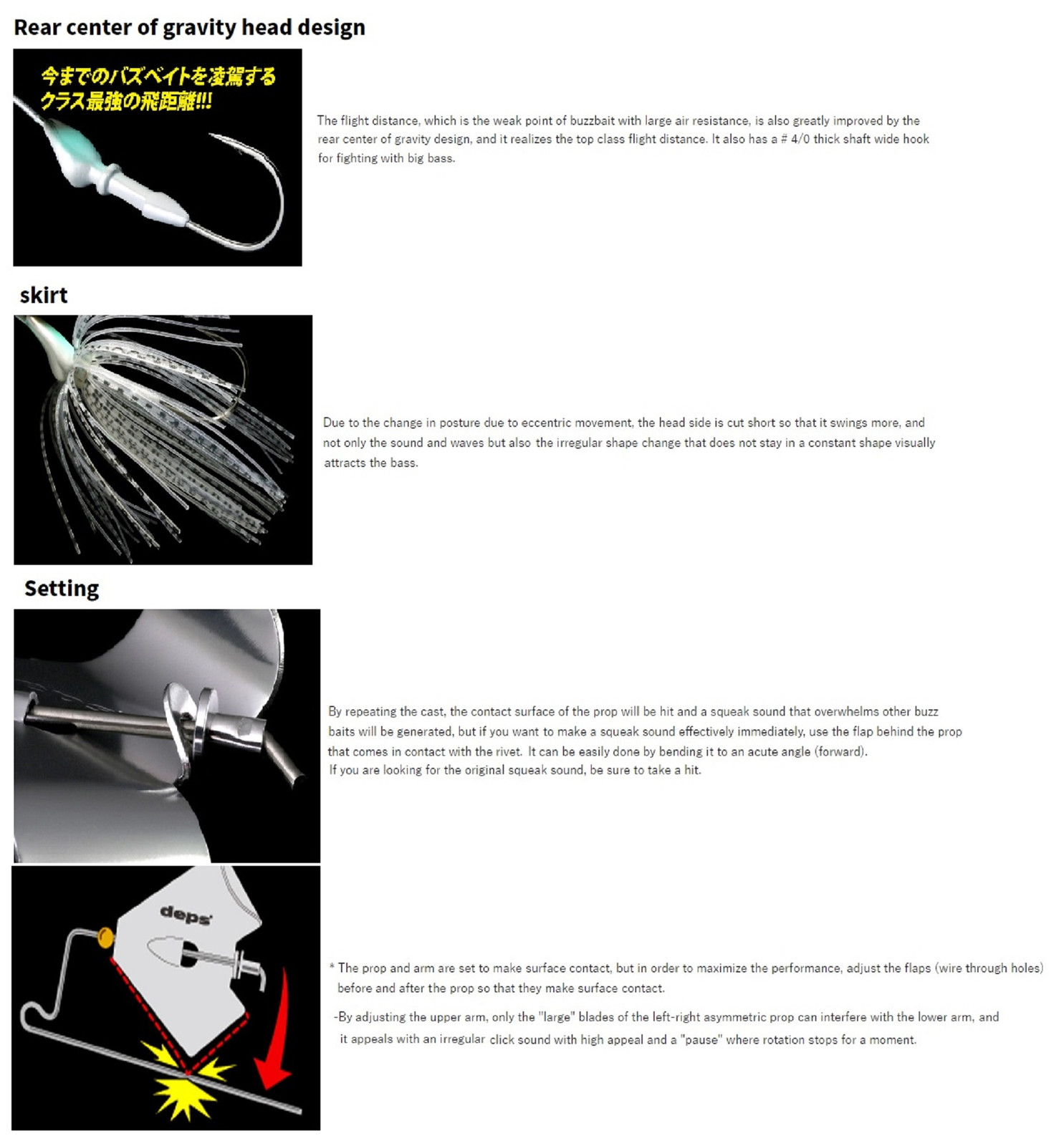 Rear center of gravity head design

今までのバズベイトを凌駕する
クラス最強の飛距離!!!

The flight distance, which is the weak point of buzzbait with large air resistance, is also greatly improved by the rear center of gravity design, and it realizes the top class flight distance. It also has a # 4/0 thick shaft wide hook for fighting with big bass.

skirt

Due to the change in posture due to eccentric movement, the head side is cut short so that it swings more, and not only the sound and waves but also the irregular shape change that does not stay in a constant shape visually attracts the bass.

Setting

By repeating the cast, the contact surface of the prop will be hit and a squeak sound that overwhelms other buzz baits will be generated, but if you want to make a squeak sound effectively immediately, use the flap behind the prop that comes in contact with the rivet. It can be easily done by bending it to an acute angle (forward).
If you are looking for the original squeak sound, be sure to take a hit.

deps

* The prop and arm are set to make surface contact, but in order to maximize the performance, adjust the flaps (wire through holes) before and after the prop so that they make surface contact.

-By adjusting the upper arm, only the "large" blades of the left-right asymmetric prop can interfere with the lower arm, and it appeals with an irregular click sound with high appeal and a "pause" where rotation stops for a moment.