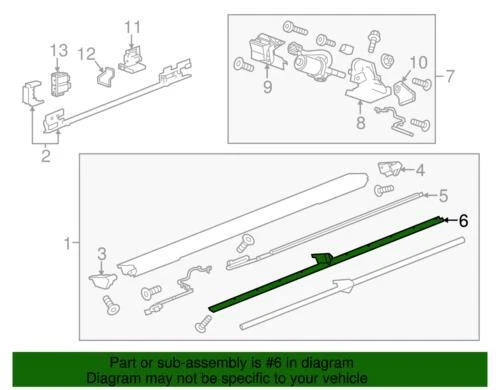 13
12
11
2
9
10
7
8
4
5
6
1
3

Part or sub-assembly is #6 in diagram
Diagram may not be specific to your vehicle