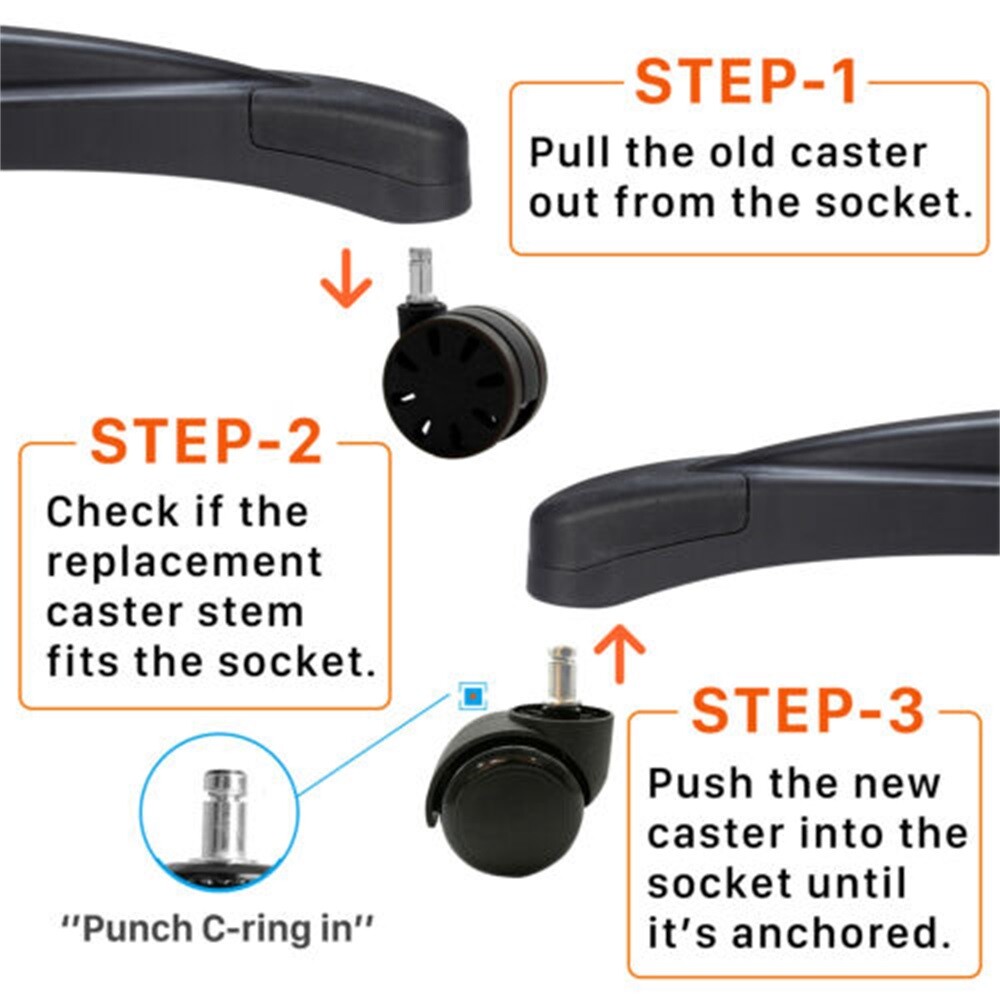 STEP-1
Pull the old caster out from the socket.

STEP-2
Check if the replacement caster stem fits the socket.

"Punch C-ring in"

STEP-3
Push the new caster into the socket until it's anchored.