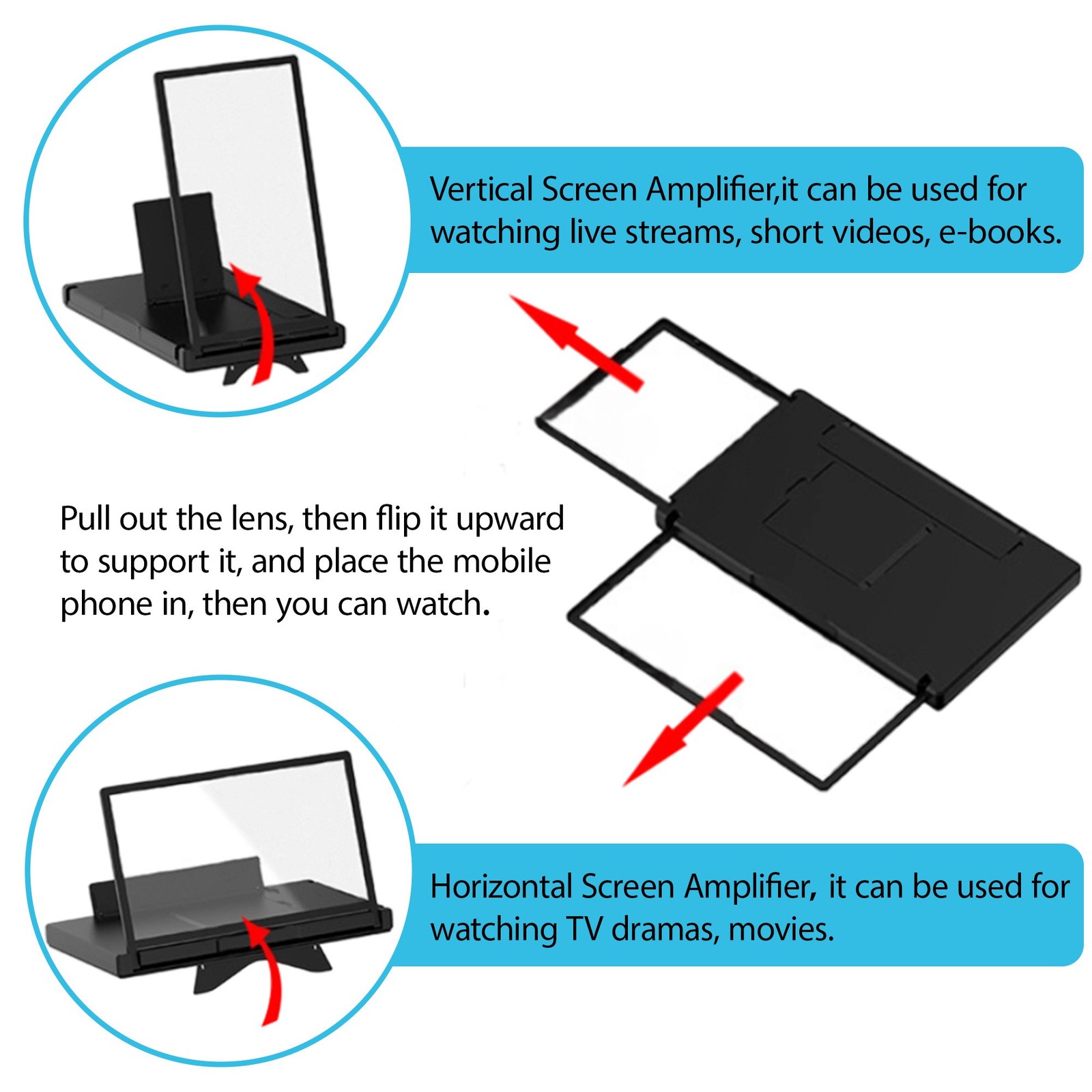 Vertical Screen Amplifier,it can be used for watching live streams, short videos, e-books.

Pull out the lens, then flip it upward to support it, and place the mobile phone in, then you can watch.

Horizontal Screen Amplifier, it can be used for watching TV dramas, movies.