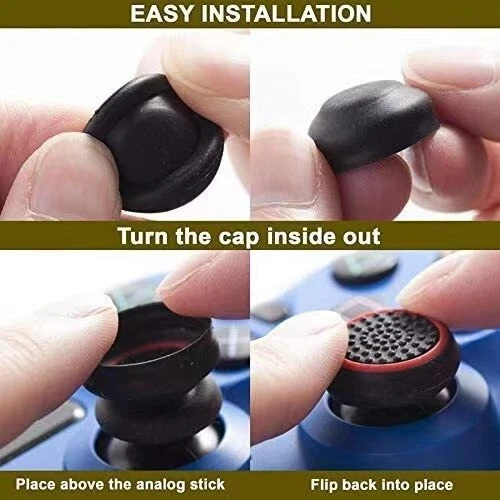 EASY INSTALLATION

Turn the cap inside out

Place above the analog stick

Flip back into place