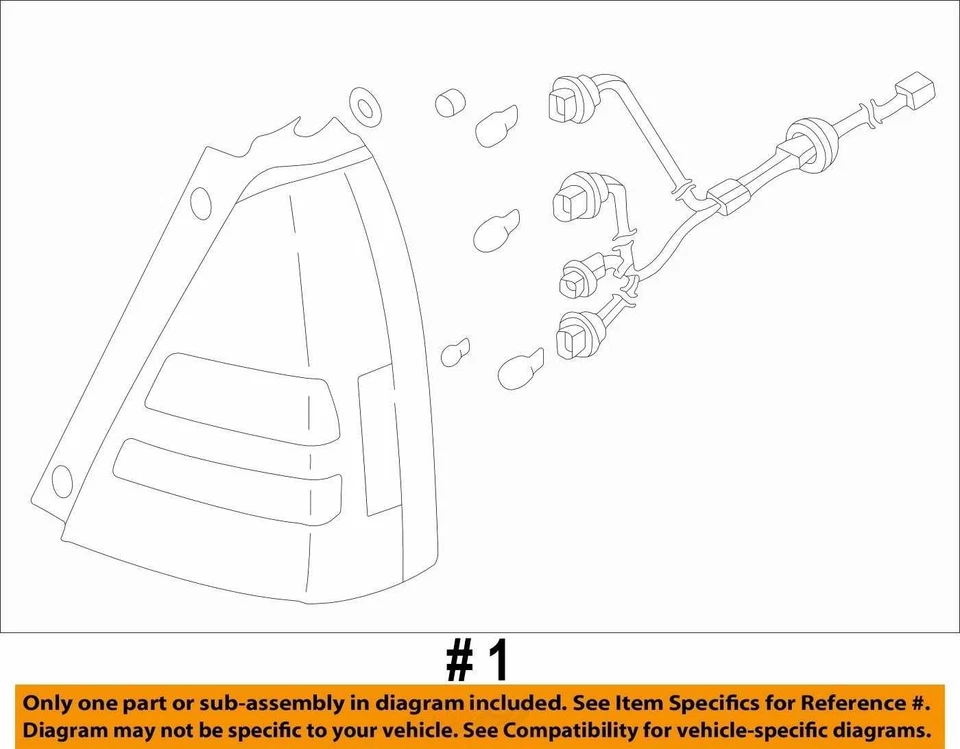 # 1

Only one part or sub-assembly in diagram included. See Item Specifics for Reference #. Diagram may not be specific to your vehicle. See Compatibility for vehicle-specific diagrams.