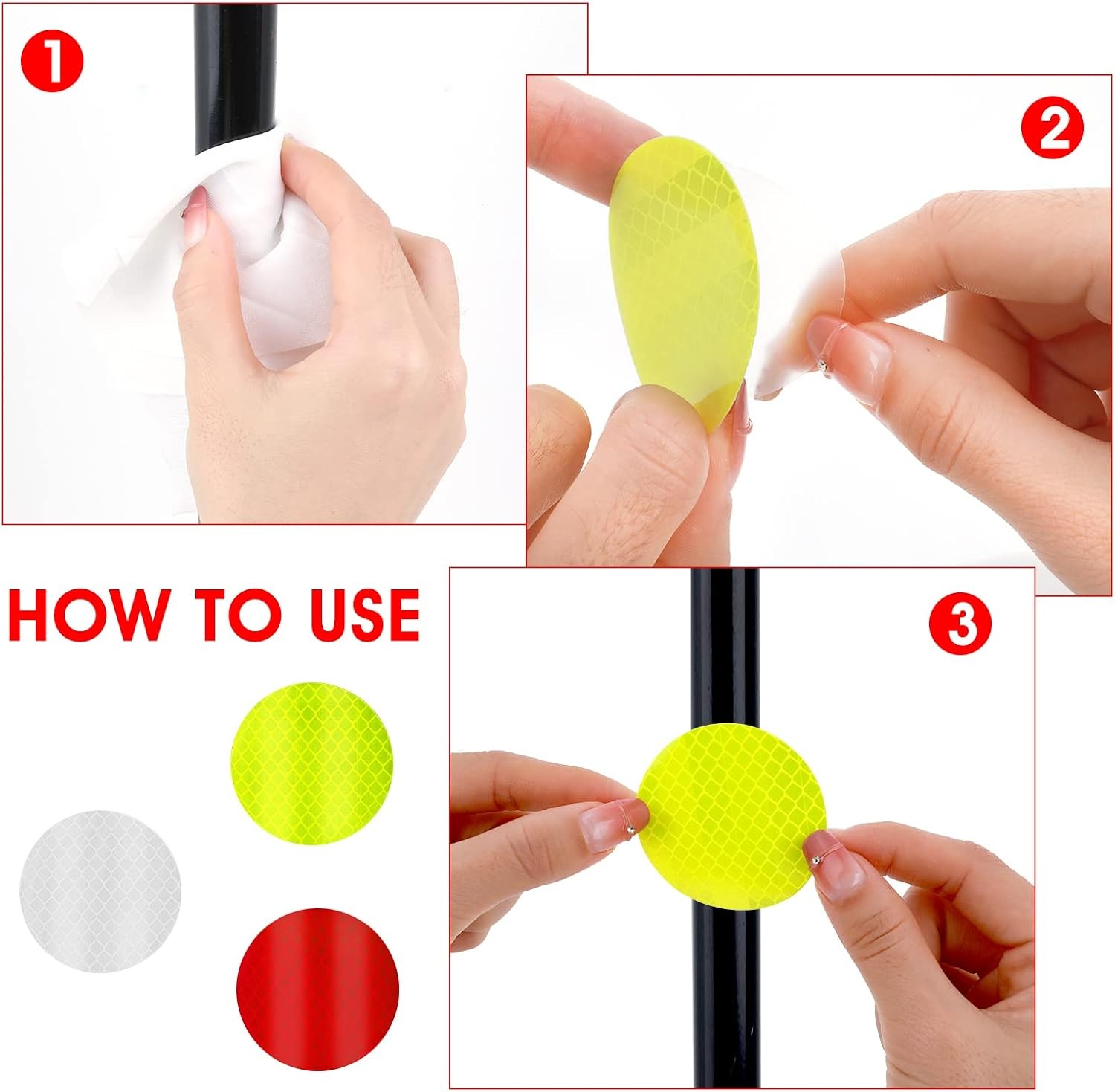 1

2

HOW TO USE

3