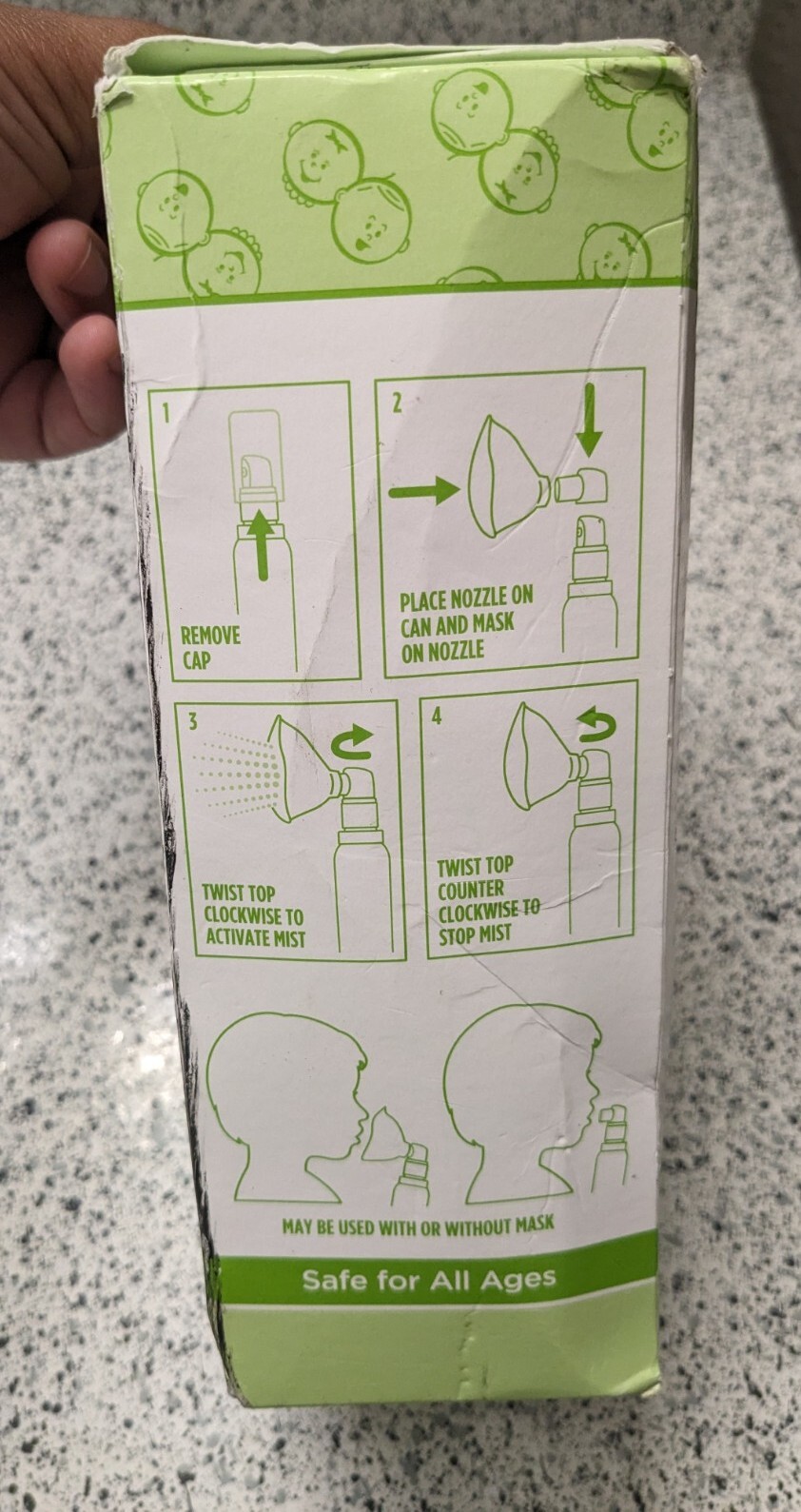 1
REMOVE CAP

2
PLACE NOZZLE ON CAN AND MASK ON NOZZLE

3
TWIST TOP CLOCKWISE TO ACTIVATE MIST

4
TWIST TOP COUNTER CLOCKWISE TO STOP MIST

MAY BE USED WITH OR WITHOUT MASK

Safe for All Ages