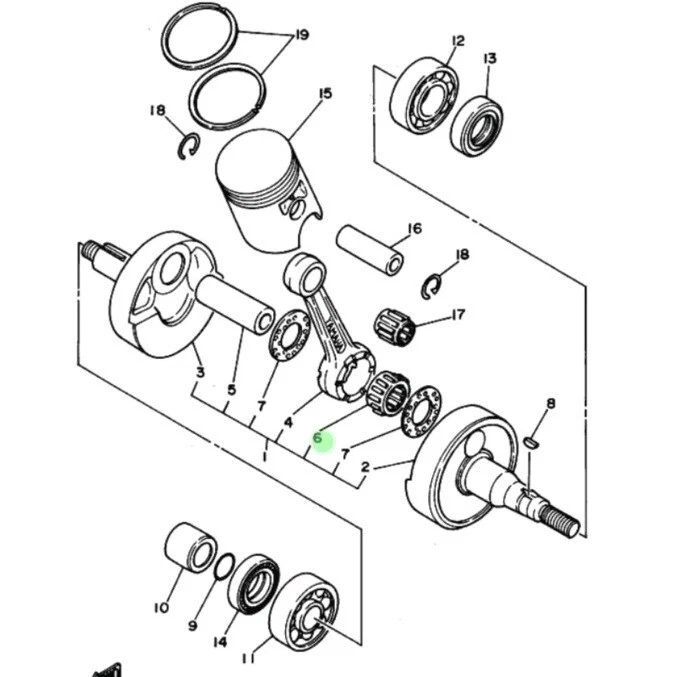 19
12
13
18
15
16
18
17
YAMAHA
3
5
7
4
6
1
7
2
8
10
9
14
11