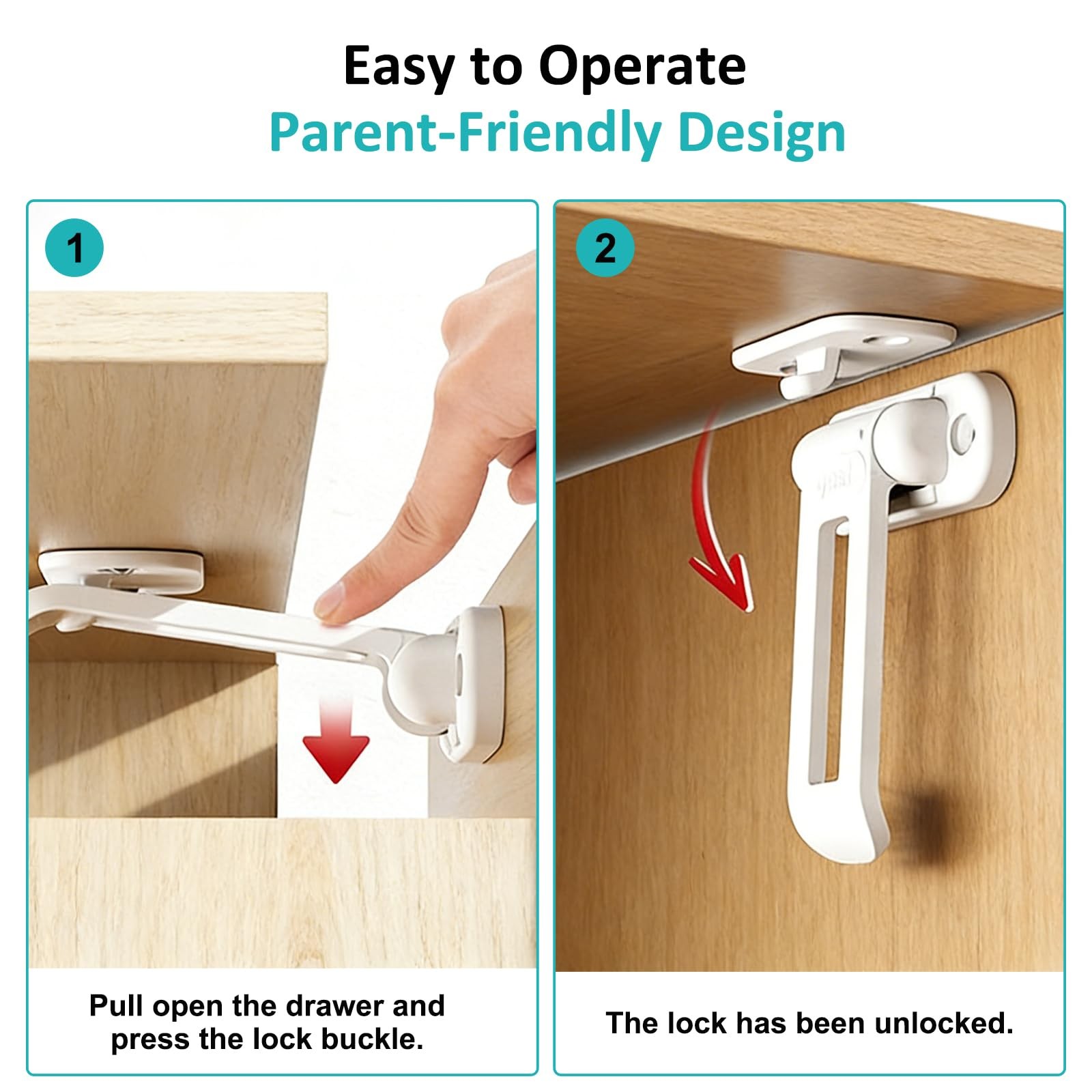 Easy to Operate
Parent-Friendly Design

1

Pull open the drawer and press the lock buckle.

2

The lock has been unlocked.